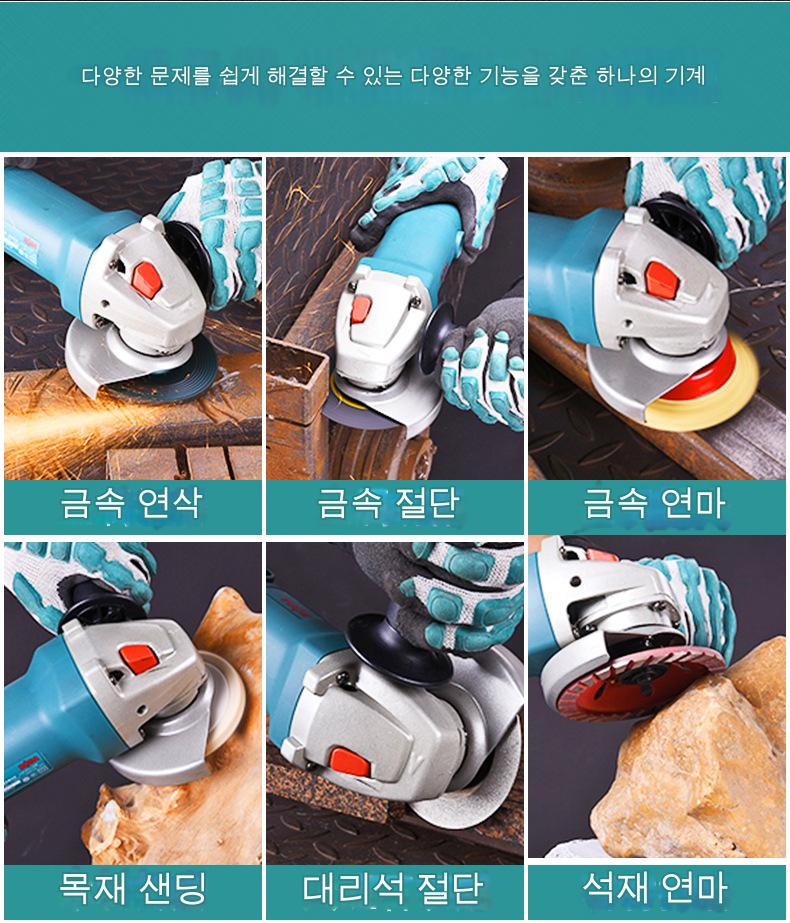 다양한 문제를 쉽게 해결할 수 있는 다양한 기능을 갖춘 하나의 기계

금속 연삭

금속 절단

금속 연마

목재 샌딩

대리석 절단

석재 연마