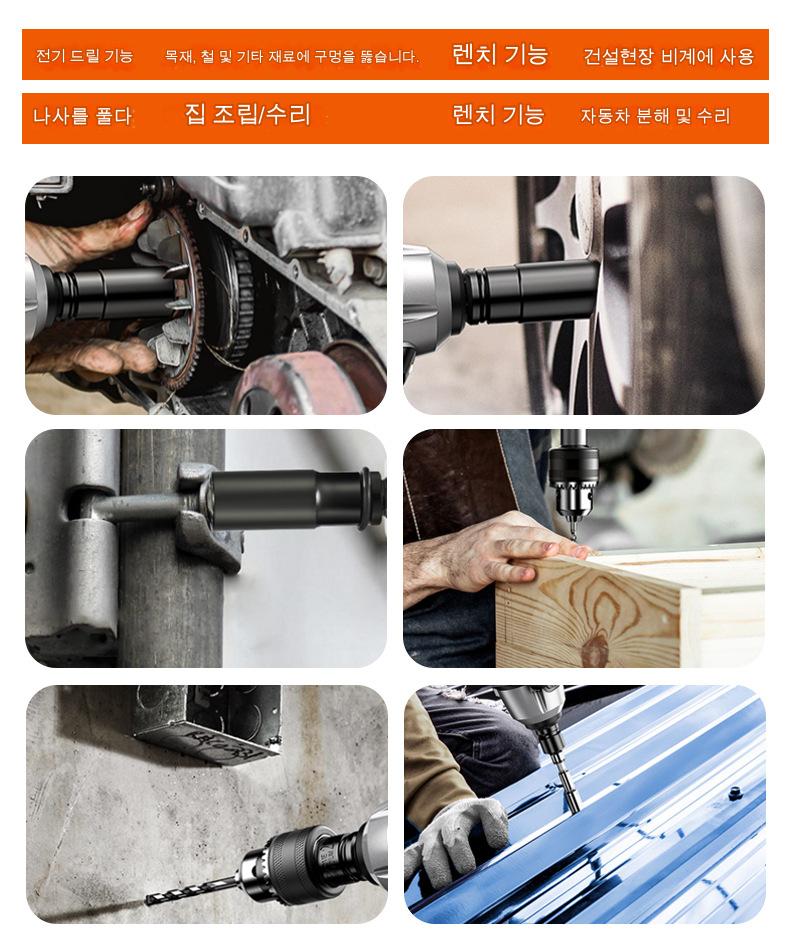 전기 드릴 기능 목재, 철 및 기타 재료에 구멍을 뚫습니다. 렌치 기능 건설현장 비계에 사용

나사를 풀다 집 조립/수리 렌치 기능 자동차 분해 및 수리