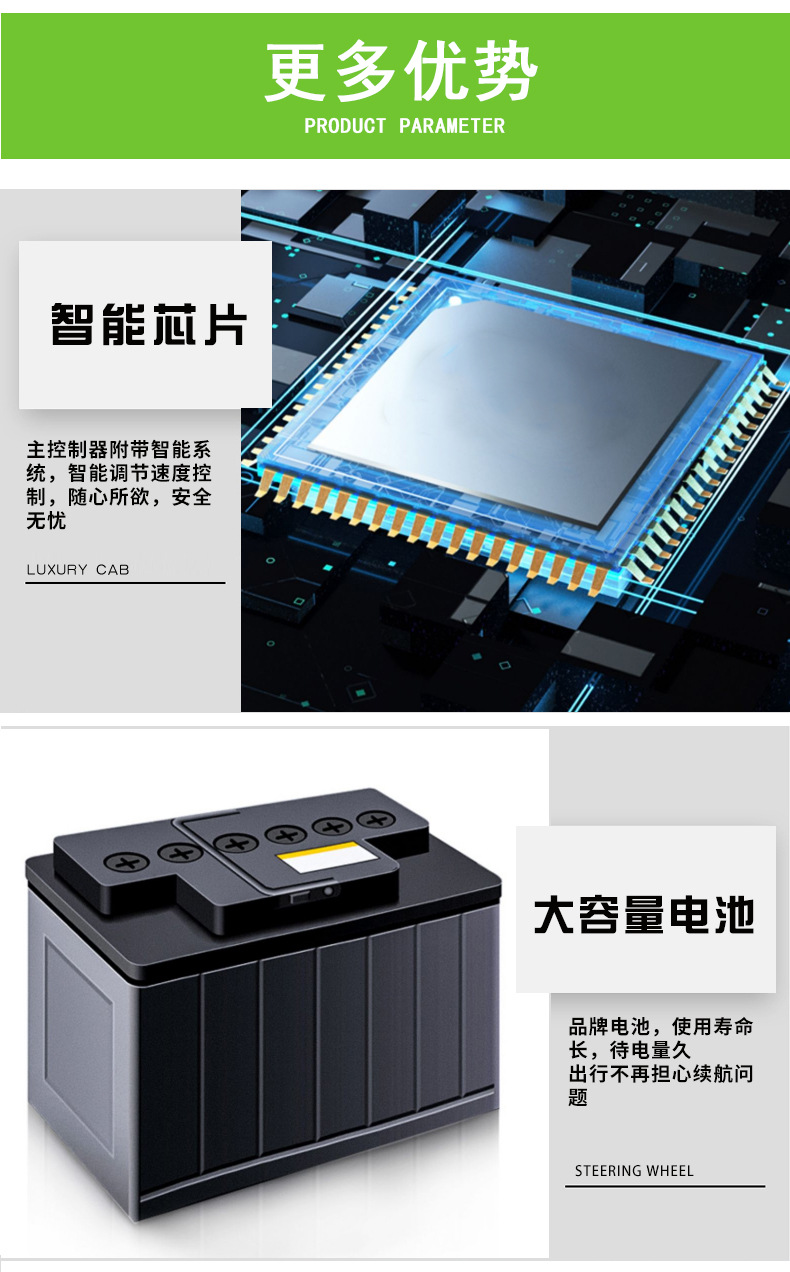 更多优势
PRODUCT PARAMETER

智能芯片

主控制器附带智能系统，智能调节速度控制，随心所欲，安全无忧

LUXURY CAB

大容量电池

品牌电池，使用寿命长，待电量久
出行不再担心续航问题

STEERING WHEEL