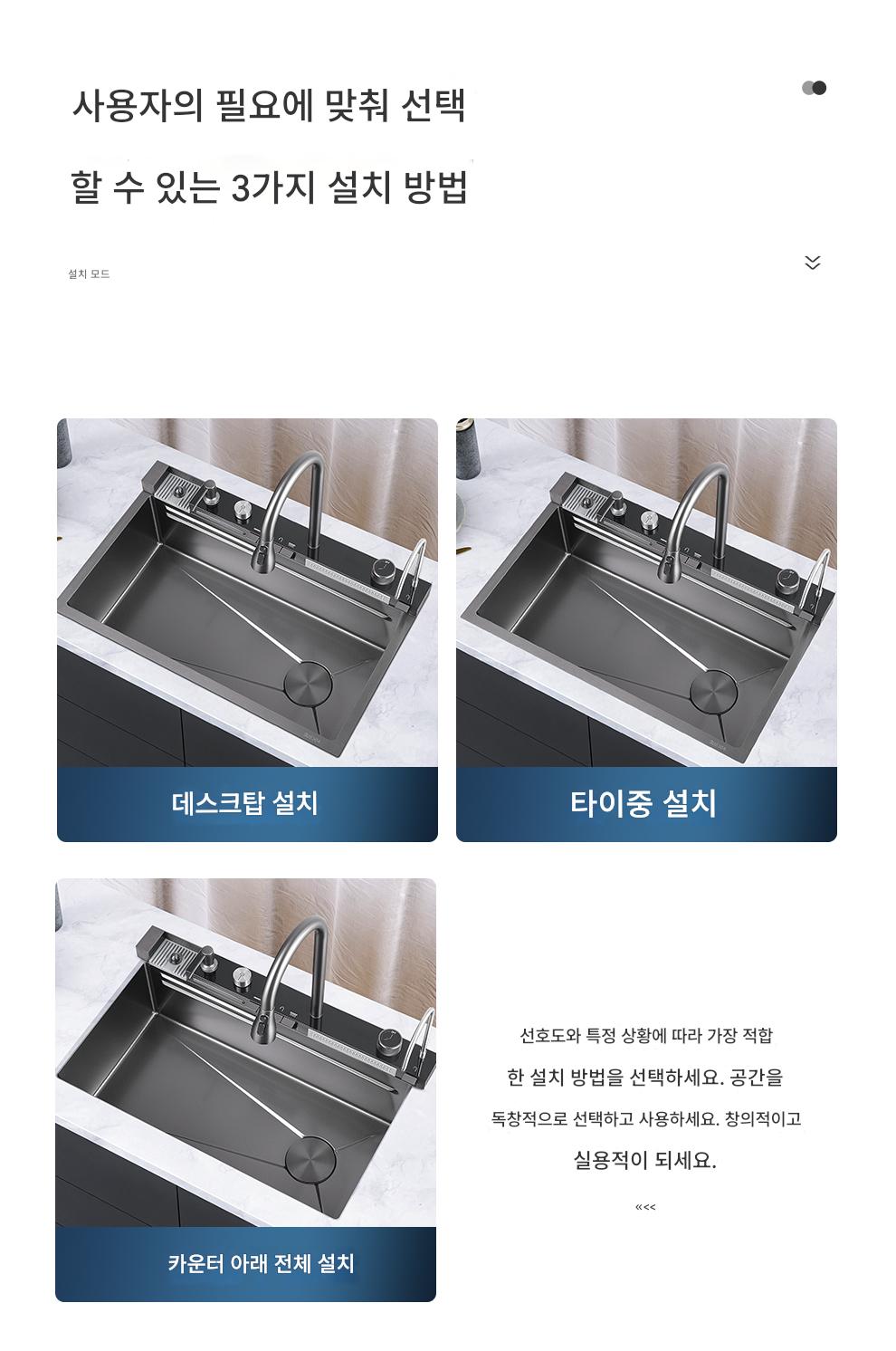 사용자의 필요에 맞춰 선택

할 수 있는 3가지 설치 방법

설치 모드

데스크탑 설치

타이중 설치

카운터 아래 전체 설치

선호도와 특정 상황에 따라 가장 적합

한 설치 방법을 선택하세요. 공간을

독창적으로 선택하고 사용하세요. 창의적이고

실용적이 되세요.

«<<