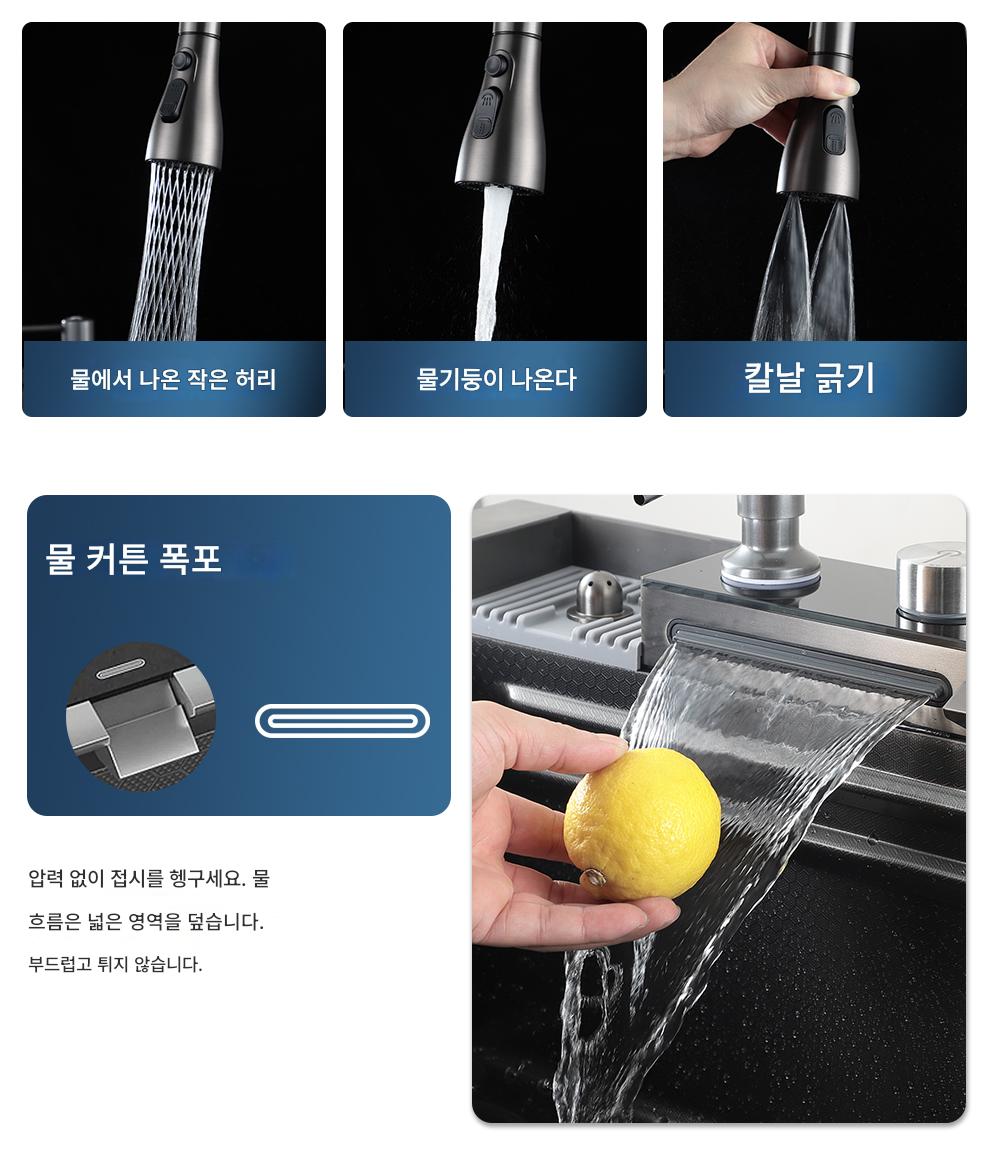 물에서 나온 작은 허리

물기둥이 나온다

칼날 긁기

물 커튼 폭포

압력 없이 접시를 헹구세요. 물 흐름은 넓은 영역을 덮습니다. 부드럽고 튀지 않습니다.