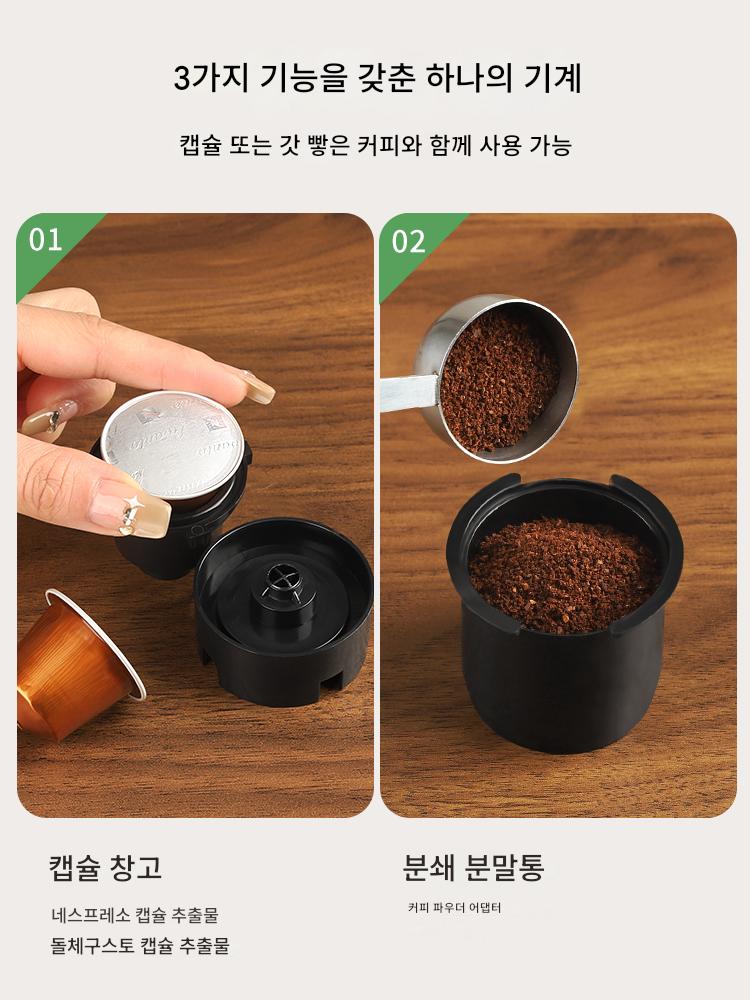 3가지 기능을 갖춘 하나의 기계

캡슐 또는 갓 빻은 커피와 함께 사용 가능

01

02

캡슐 창고

네스프레소 캡슐 추출물

돌체구스토 캡슐 추출물

분쇄 분말통

커피 파우더 어댑터