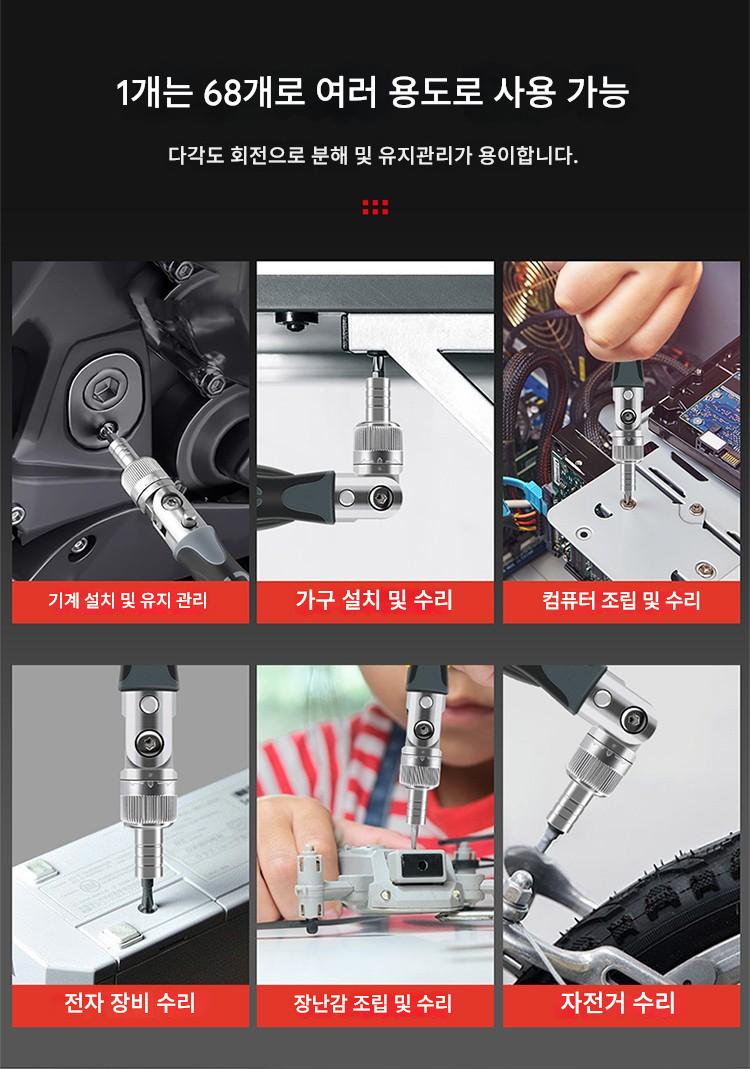 1개는 68개로 여러 용도로 사용 가능

다각도 회전으로 분해 및 유지관리가 용이합니다.

기계 설치 및 유지 관리

가구 설치 및 수리

컴퓨터 조립 및 수리

전자 장비 수리

장난감 조립 및 수리

자전거 수리