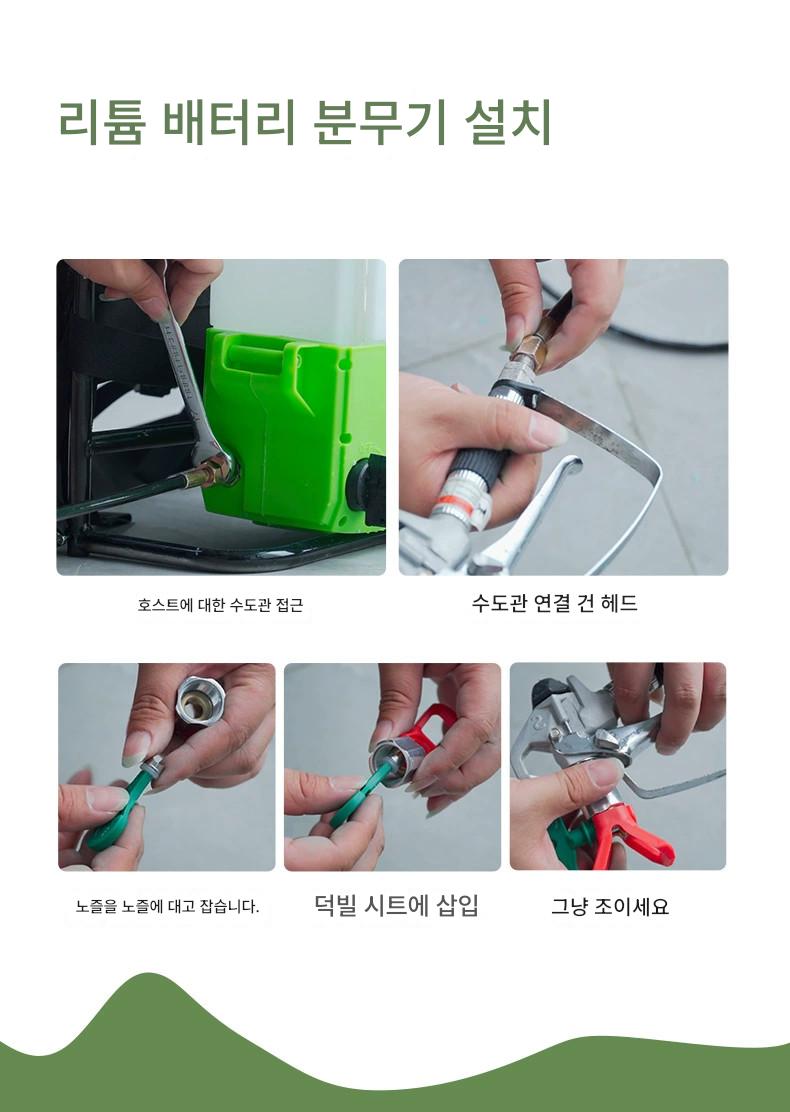 리튬 배터리 분무기 설치

호스트에 대한 수도관 접근

수도관 연결 건 헤드

노즐을 노즐에 대고 잡습니다.

덕빌 시트에 삽입

그냥 조이세요