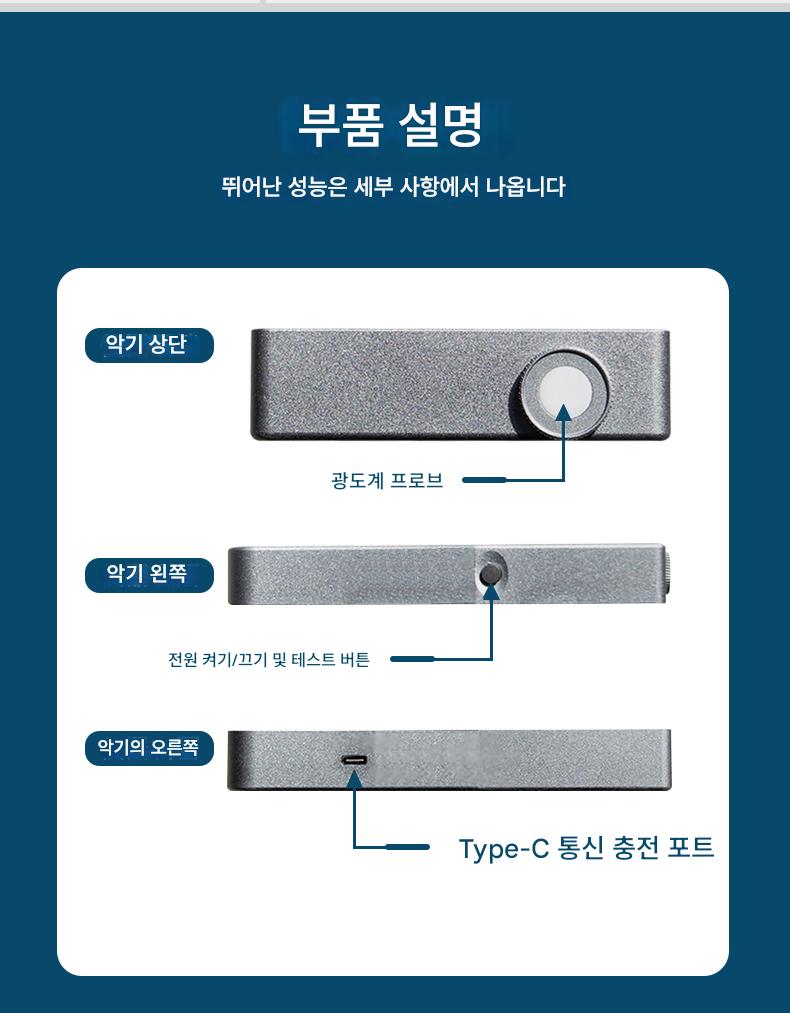 부품 설명

뛰어난 성능은 세부 사항에서 나옵니다

악기 상단

광도계 프로브

악기 왼쪽

전원 켜기/끄기 및 테스트 버튼

악기의 오른쪽

Type-C 통신 충전 포트