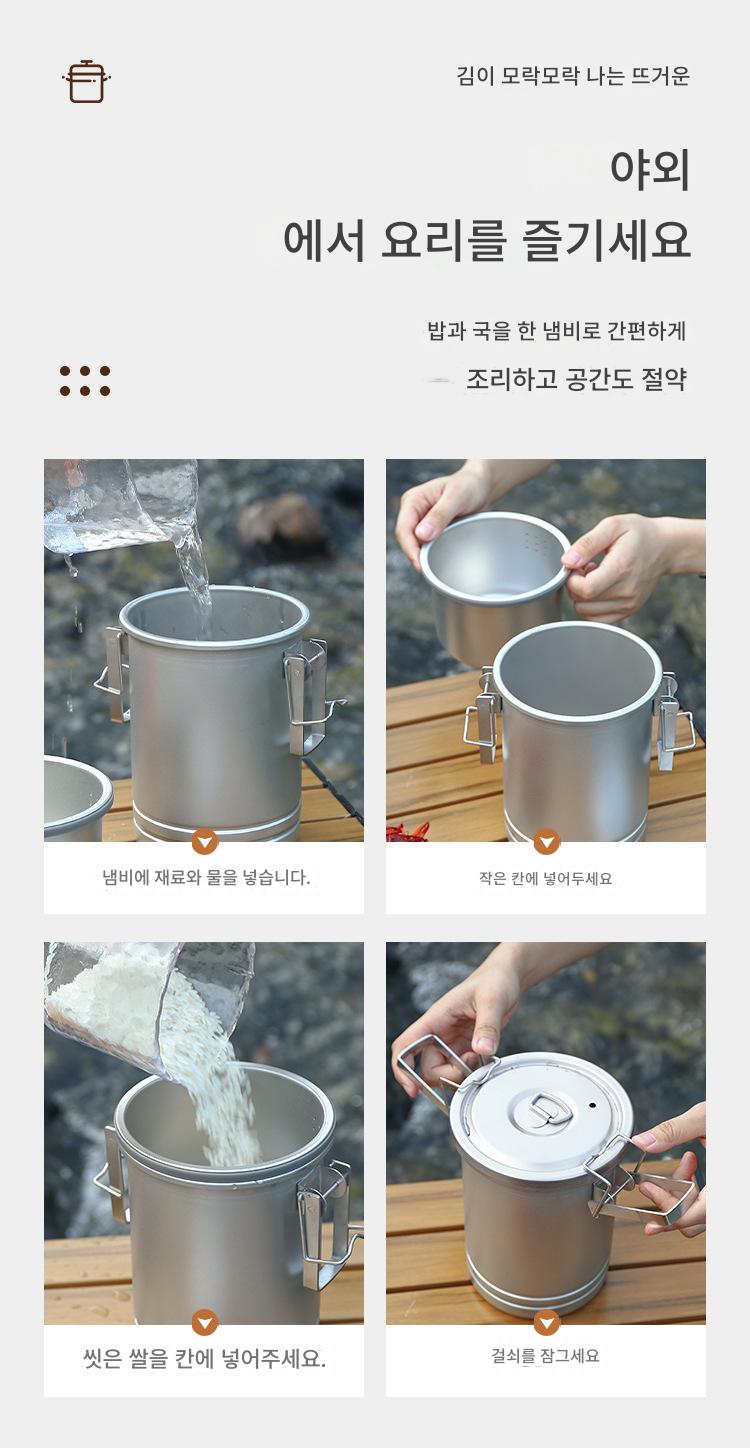 김이 모락모락 나는 뜨거운

야외
에서 요리를 즐기세요

밥과 국을 한 냄비로 간편하게
조리하고 공간도 절약

냄비에 재료와 물을 넣습니다.

작은 칸에 넣어두세요

씻은 쌀을 칸에 넣어주세요.

걸쇠를 잠그세요