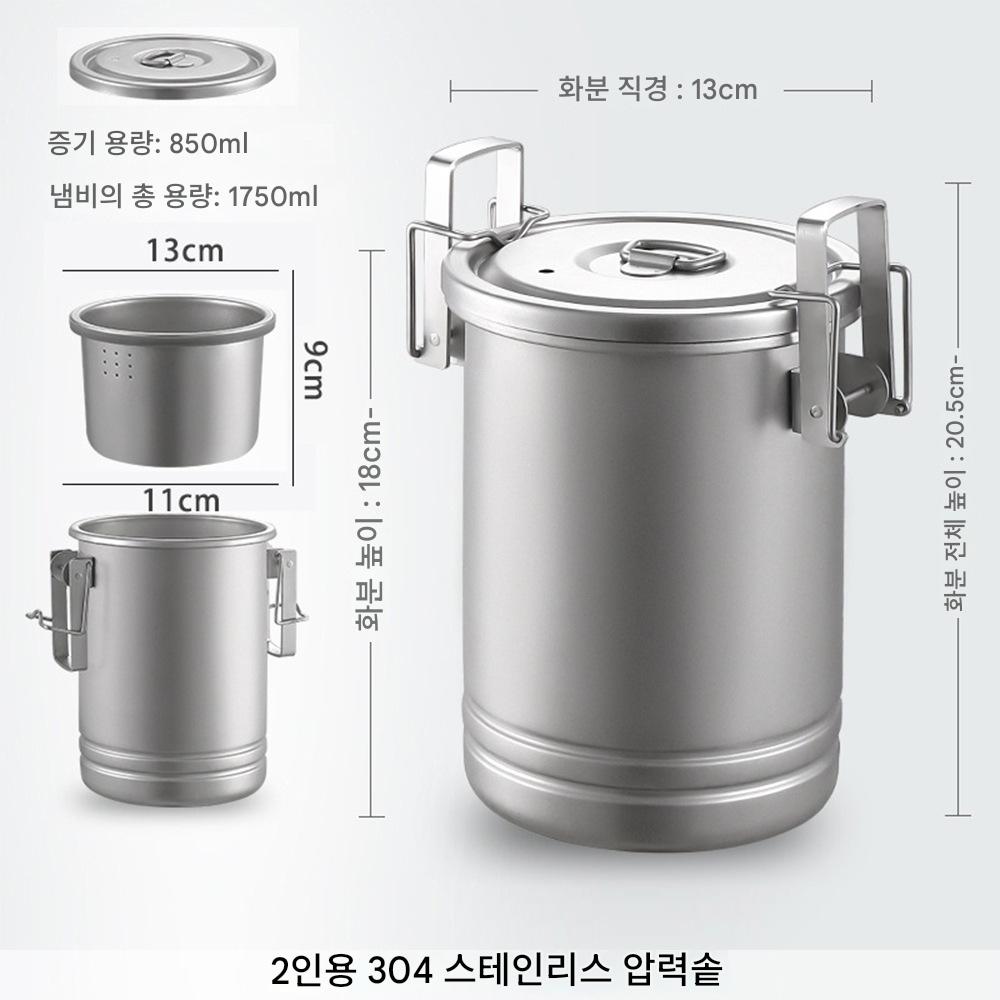 증기 용량: 850ml

냄비의 총 용량: 1750ml

13cm

9cm

11cm

화분 직경 : 13cm

화분 높이 : 18cm

화분 전체 높이 : 20.5cm

2인용 304 스테인리스 압력솥