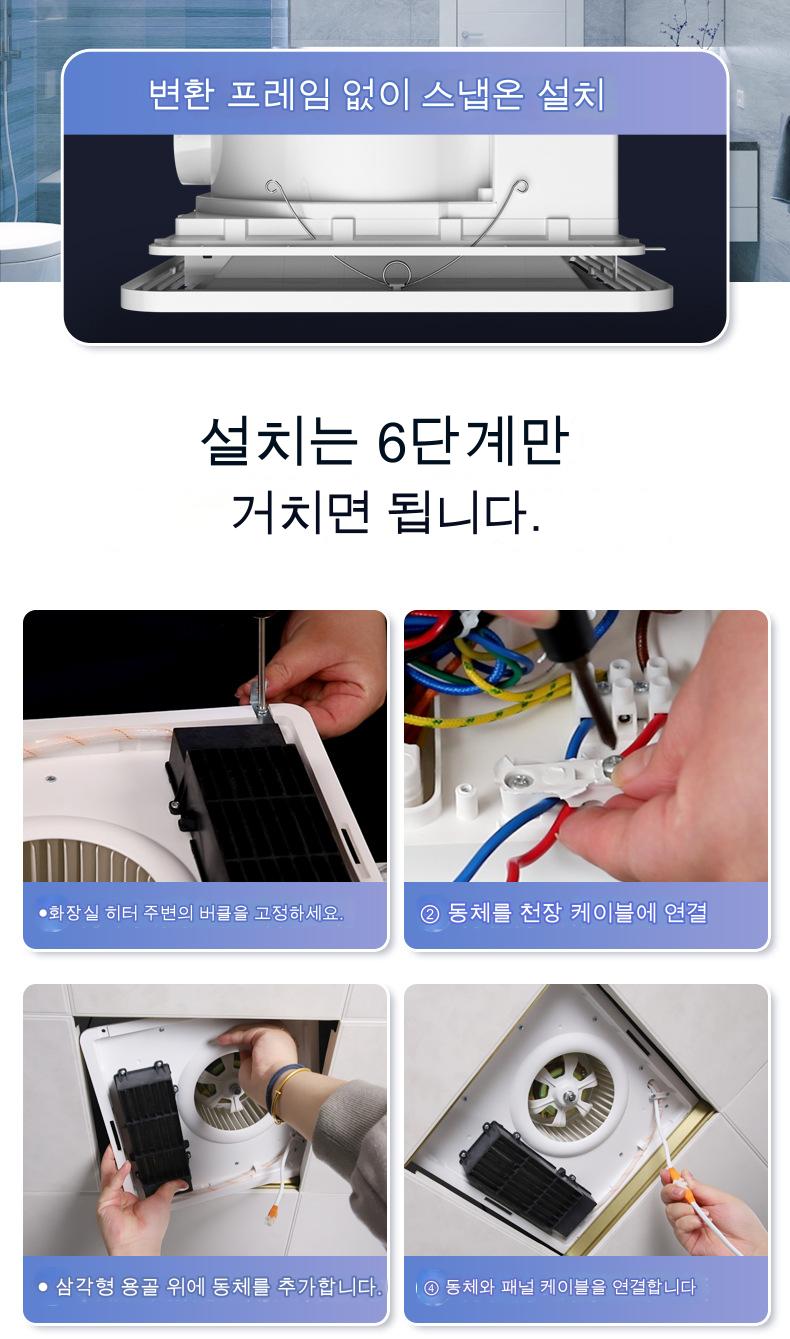 변환 프레임 없이 스냅온 설치

설치는 6단계만
거치면 됩니다.

●화장실 히터 주변의 버클을 고정하세요.

② 동체를 천장 케이블에 연결

● 삼각형 용골 위에 동체를 추가합니다.

④ 동체와 패널 케이블을 연결합니다