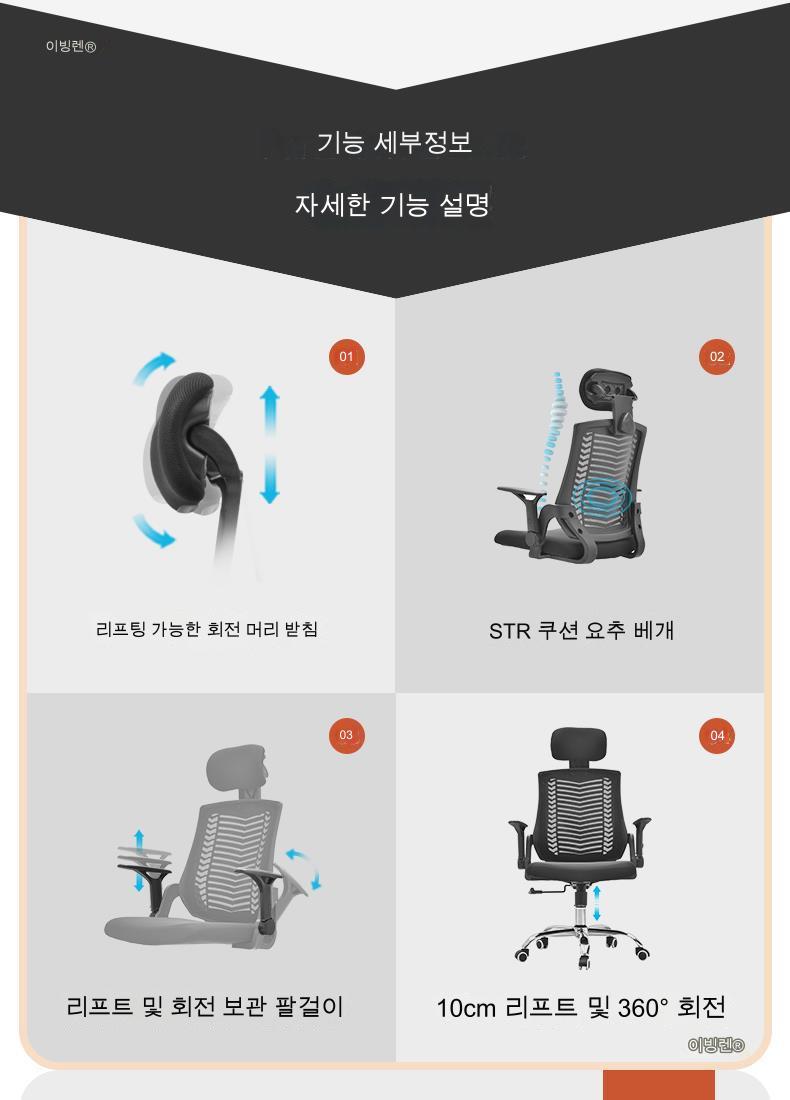 이빙렌®

기능 세부정보

자세한 기능 설명

01

리프팅 가능한 회전 머리 받침

02

STR 쿠션 요추 베개

03

리프트 및 회전 보관 팔걸이

04

10cm 리프트 및 360° 회전

이빙렌®