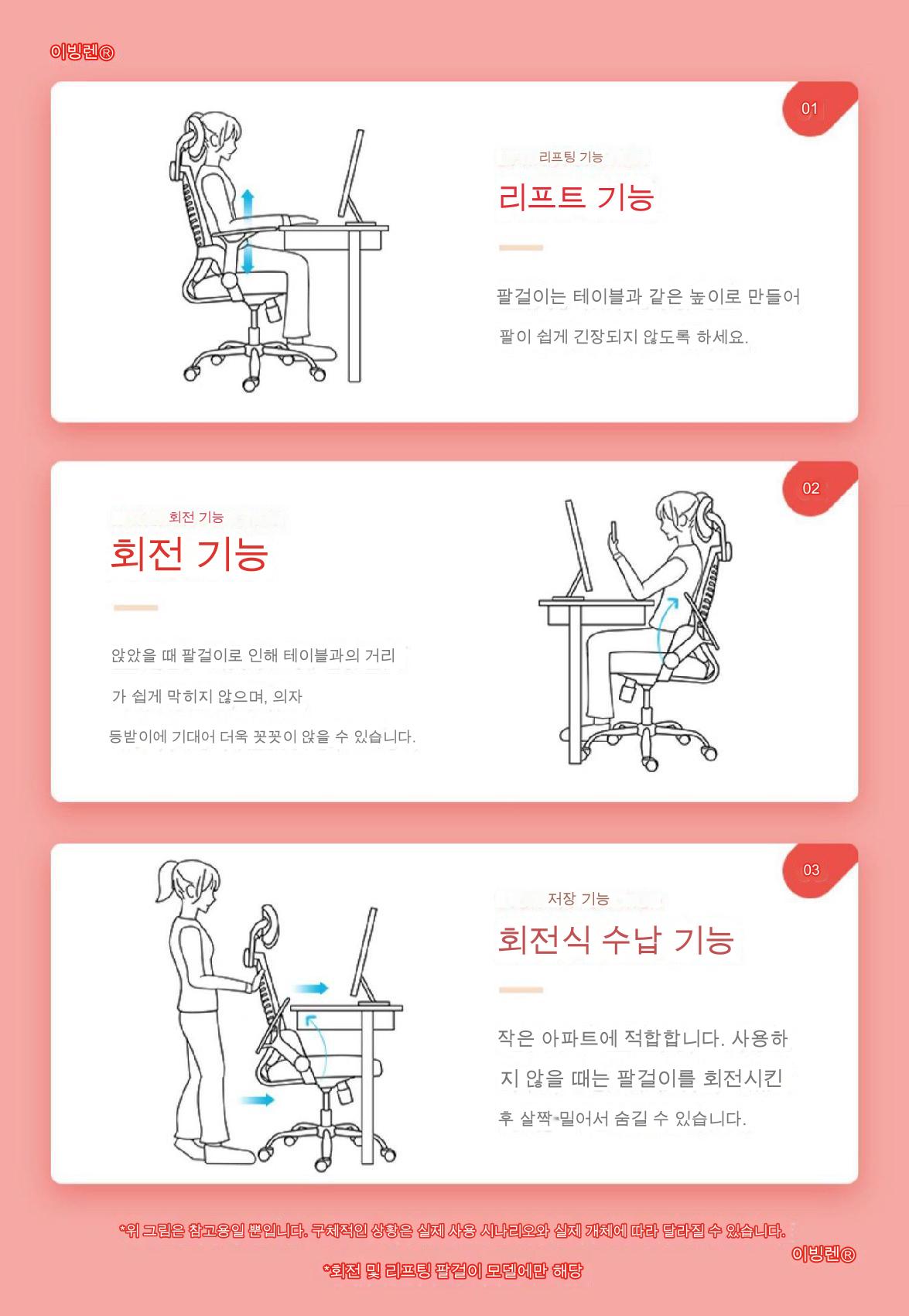 이빙렌®

01

리프팅 기능

리프트 기능

팔걸이는 테이블과 같은 높이로 만들어 팔이 쉽게 긴장되지 않도록 하세요.

02

회전 기능

회전 기능

앉았을 때 팔걸이로 인해 테이블과의 거리가 쉽게 막히지 않으며, 의자 등받이에 기대어 더욱 꼿꼿이 앉을 수 있습니다.

03

저장 기능

회전식 수납 기능

작은 아파트에 적합합니다. 사용하지 않을 때는 팔걸이를 회전시킨 후 살짝 밀어서 숨길 수 있습니다.

*위 그림은 참고용일 뿐입니다. 구체적인 상황은 실제 사용 시나리오와 실제 개체에 따라 달라질 수 있습니다.

이빙렌®

*회전 및 리프팅 팔걸이 모델에만 해당