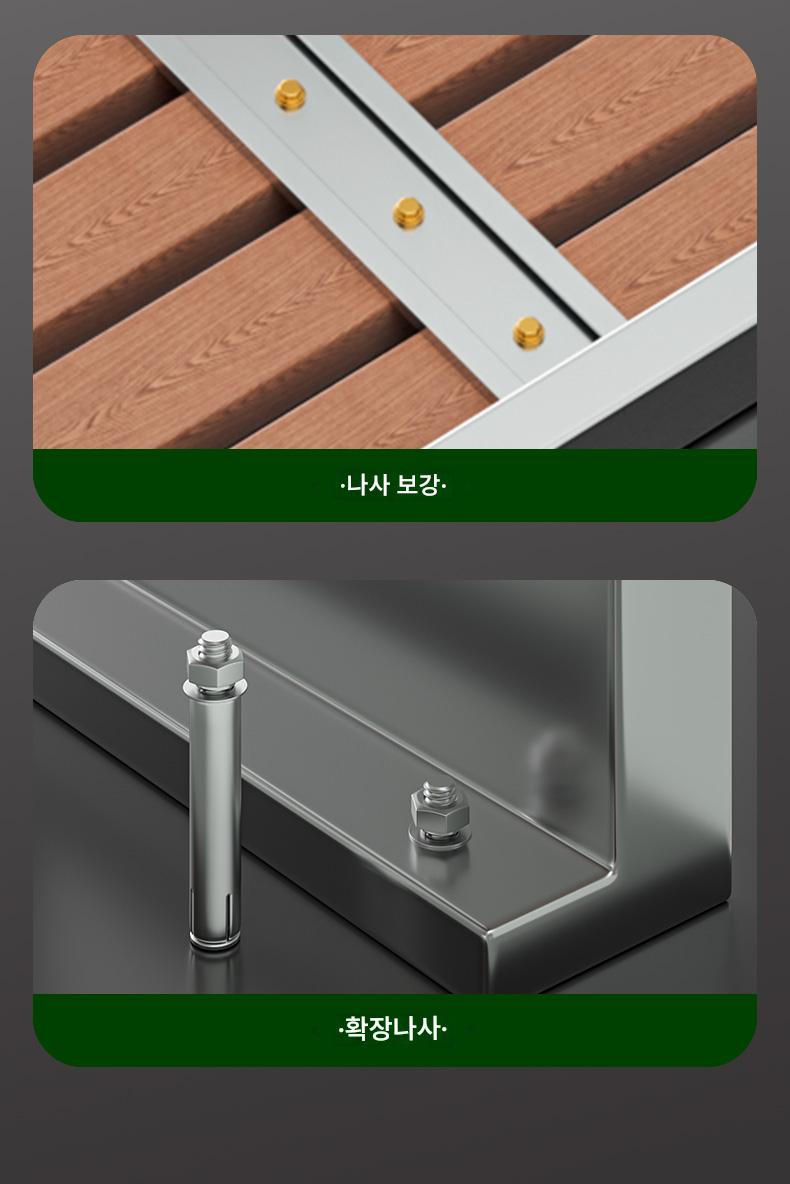 ·나사 보강·

·확장나사·