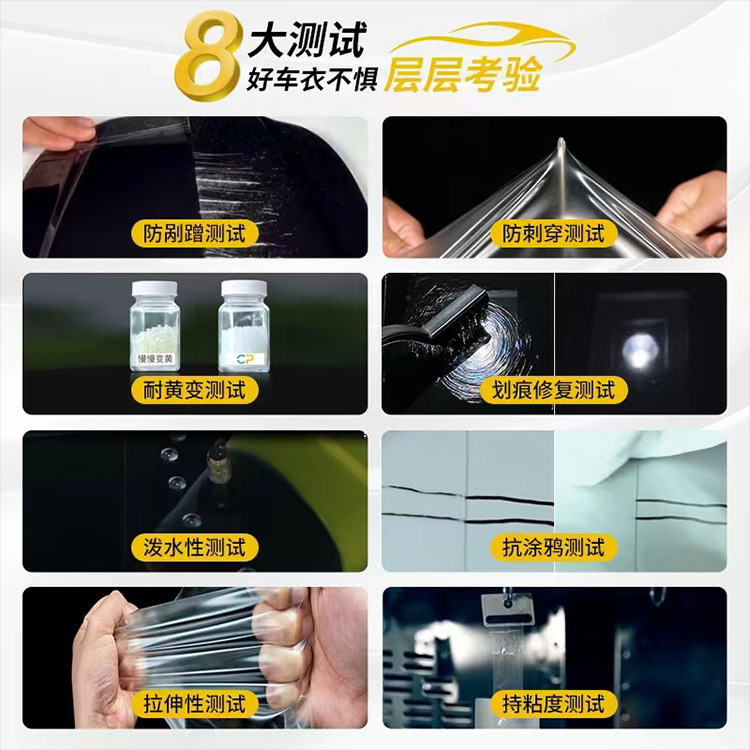 8 大测试
好车衣不惧 层层考验

防剐蹭测试

防刺穿测试

慢慢变黄

CP

耐黄变测试

划痕修复测试

泼水性测试

抗涂鸦测试

拉伸性测试

持粘度测试