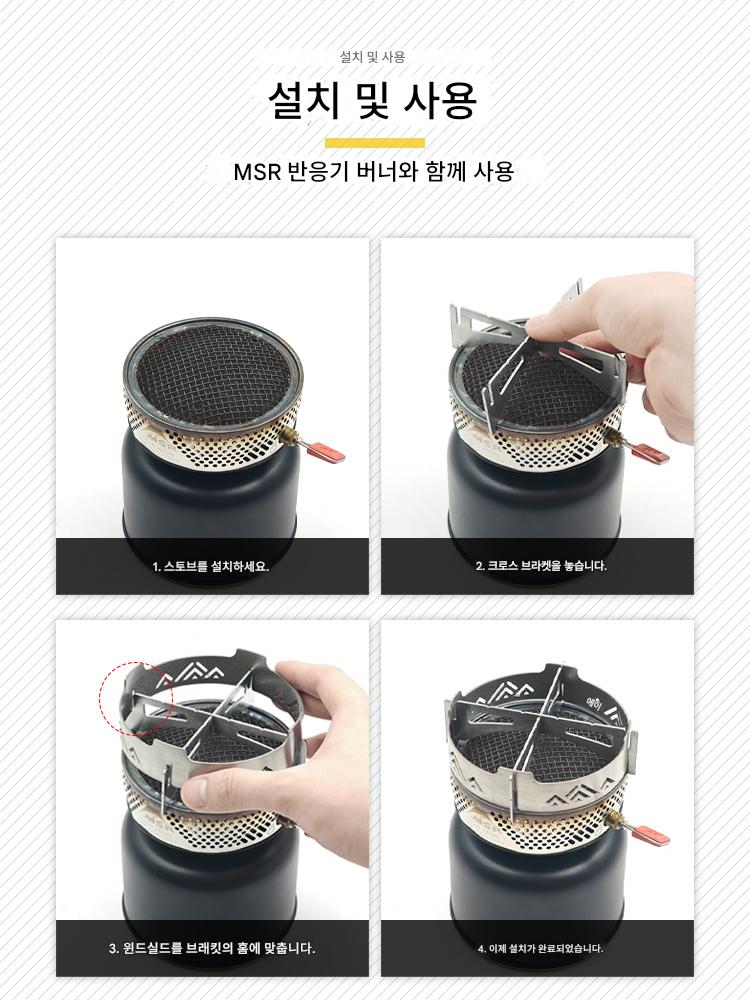 설치 및 사용

설치 및 사용

MSR 반응기 버너와 함께 사용

1. 스토브를 설치하세요.

2. 크로스 브라켓을 놓습니다.

3. 윈드실드를 브래킷의 홈에 맞춥니다.

4. 이제 설치가 완료되었습니다.