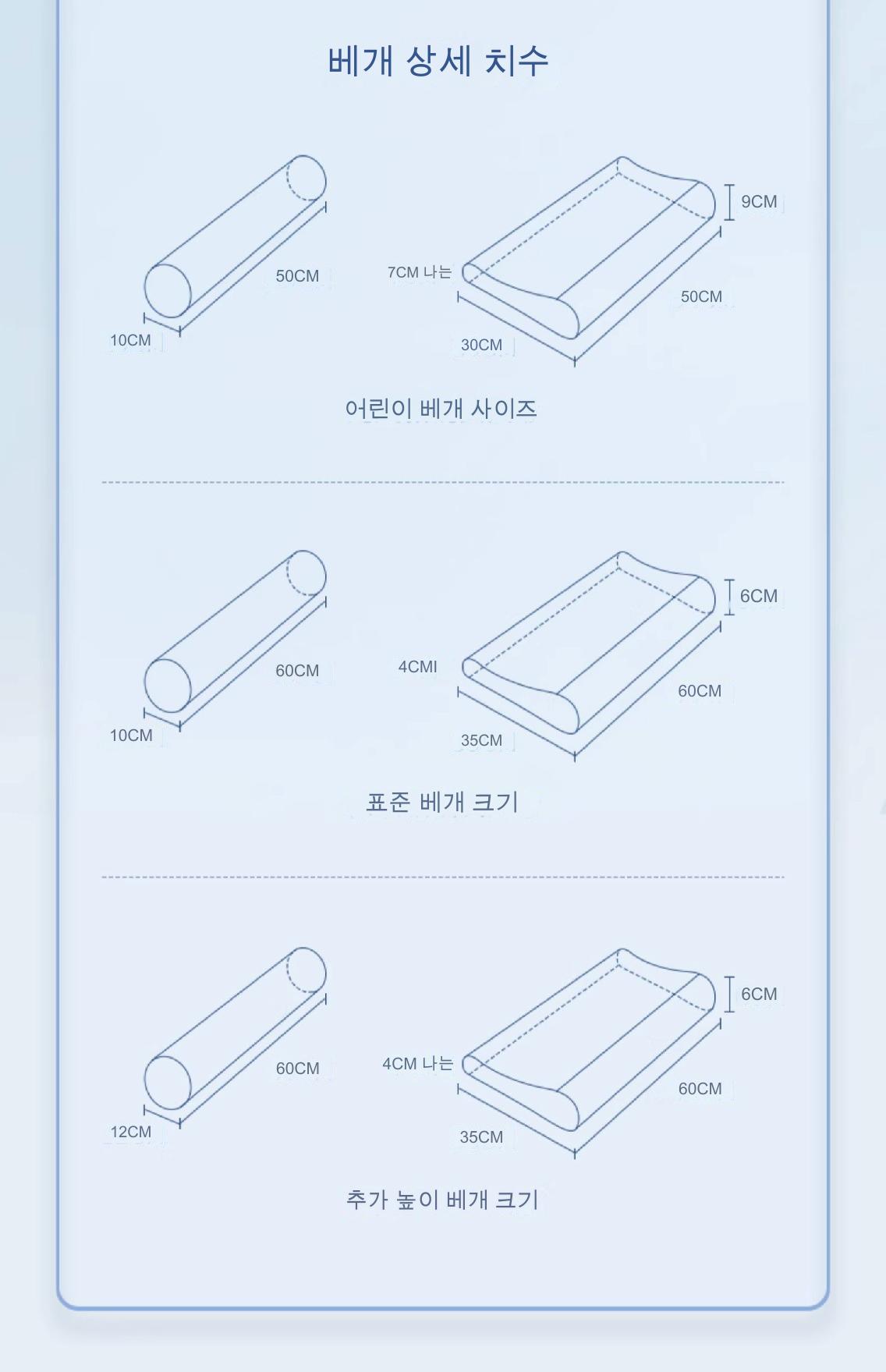 베개 상세 치수

50CM
10CM

9CM
7CM 나는
50CM
30CM

어린이 베개 사이즈

60CM
10CM

6CM
4CMI
60CM
35CM

표준 베개 크기

60CM
12CM

6CM
4CM 나는
60CM
35CM

추가 높이 베개 크기