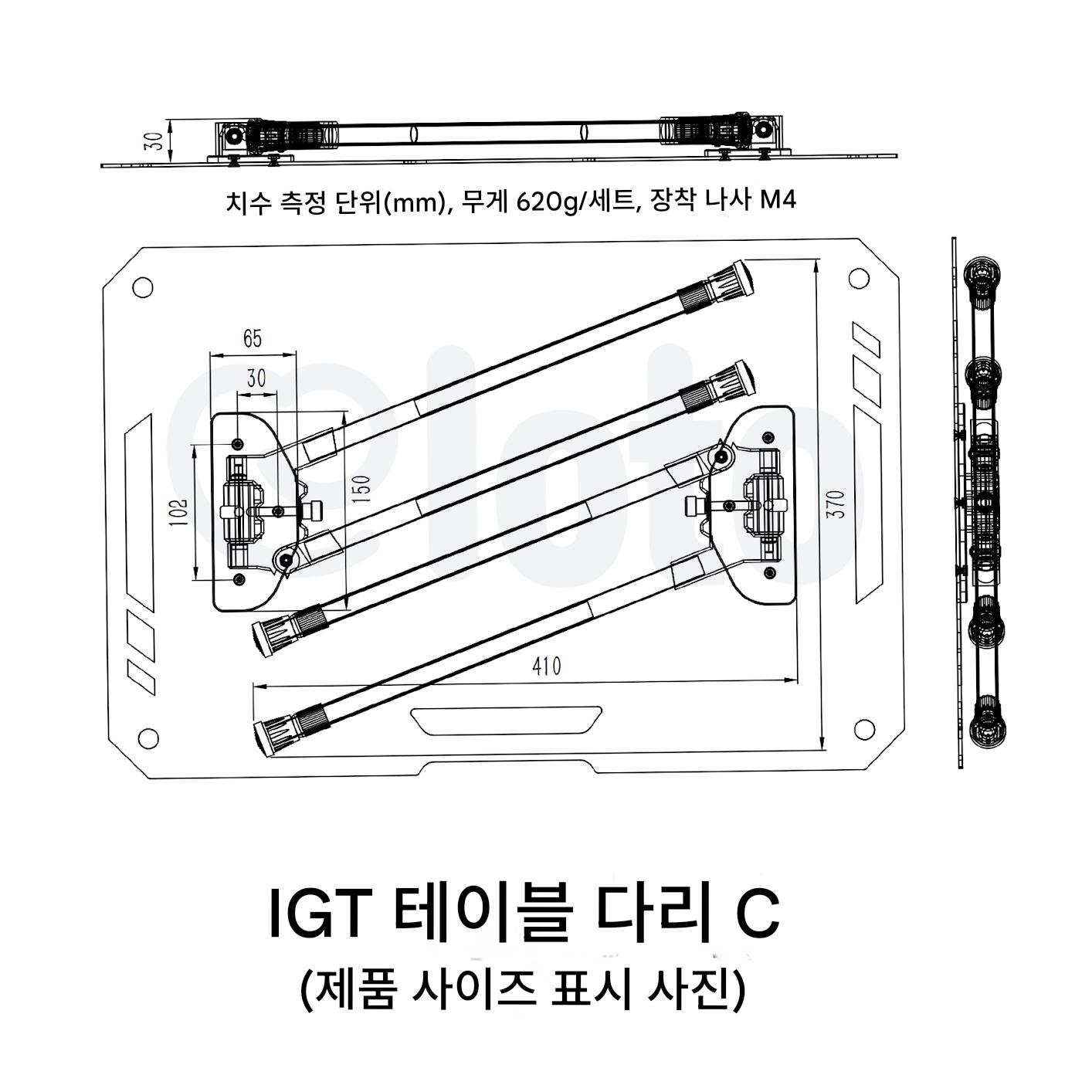 30

치수 측정 단위(mm), 무게 620g/세트, 장착 나사 M4

65
30
102
150
370
410

@loto

IGT 테이블 다리 C
(제품 사이즈 표시 사진)