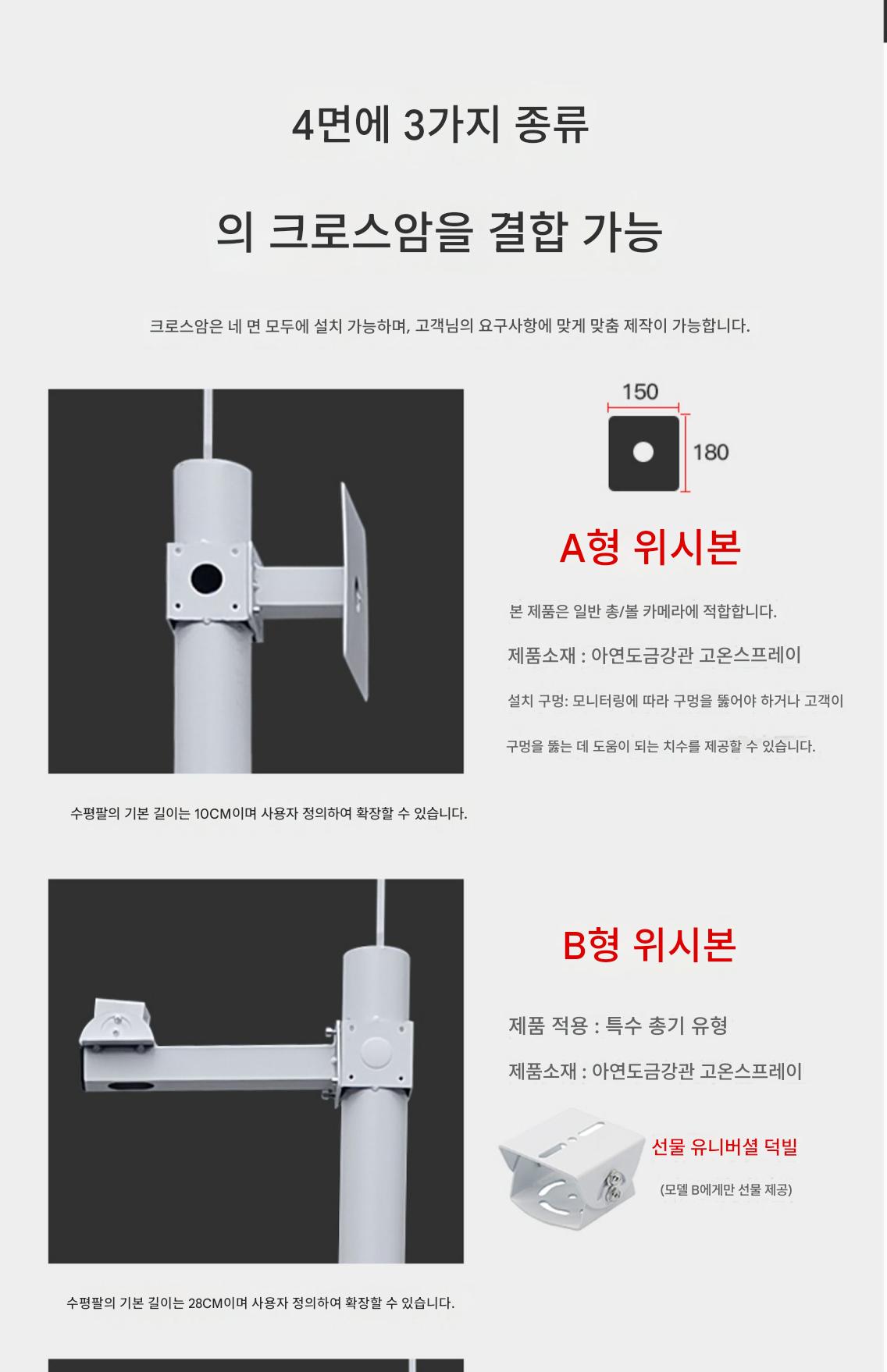 4면에 3가지 종류

의 크로스암을 결합 가능

크로스암은 네 면 모두에 설치 가능하며, 고객님의 요구사항에 맞게 맞춤 제작이 가능합니다.

150

180

A형 위시본

본 제품은 일반 총/볼 카메라에 적합합니다.

제품소재 : 아연도금강관 고온스프레이

설치 구멍: 모니터링에 따라 구멍을 뚫어야 하거나 고객이 구멍을 뚫는 데 도움이 되는 치수를 제공할 수 있습니다.

수평팔의 기본 길이는 10CM이며 사용자 정의하여 확장할 수 있습니다.

B형 위시본

제품 적용 : 특수 총기 유형

제품소재 : 아연도금강관 고온스프레이

선물 유니버셜 덕빌

(모델 B에게만 선물 제공)

수평팔의 기본 길이는 28CM이며 사용자 정의하여 확장할 수 있습니다.