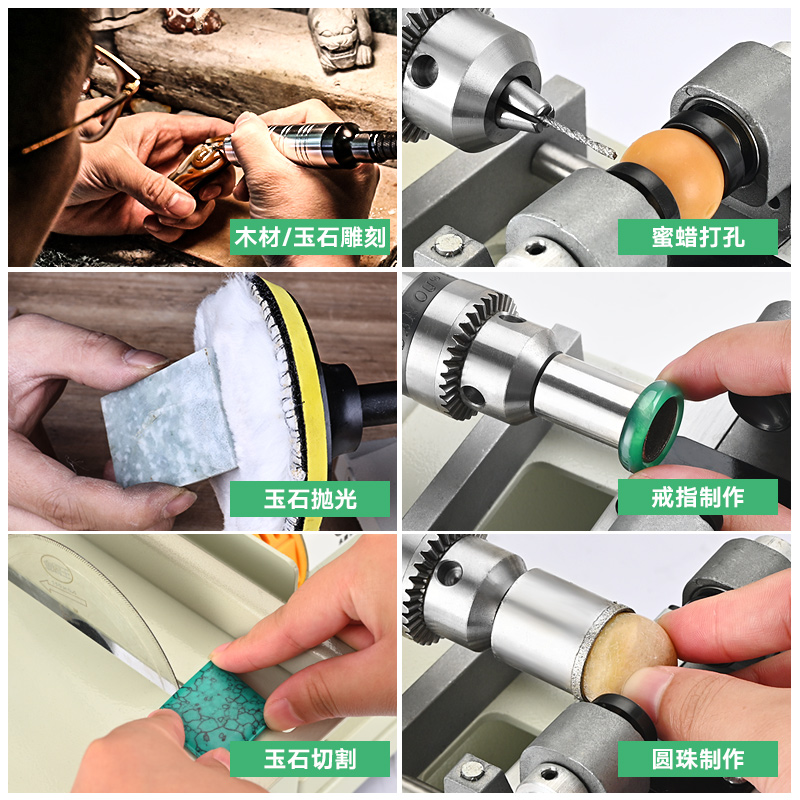 木材/玉石雕刻

蜜蜡打孔

玉石抛光

戒指制作

玉石切割

圆珠制作