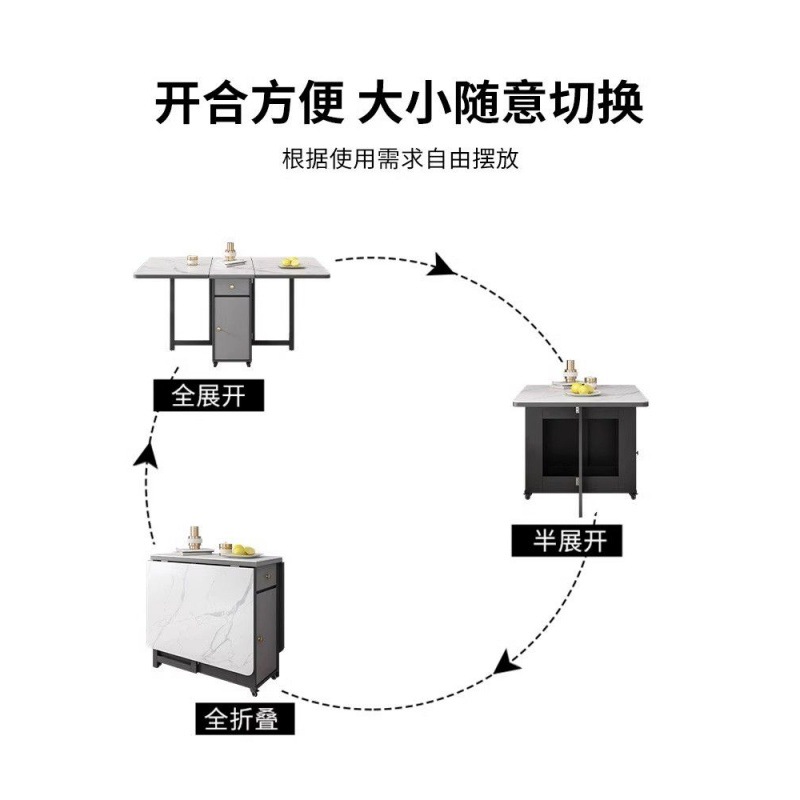 开合方便 大小随意切换

根据使用需求自由摆放

全展开

半展开

全折叠