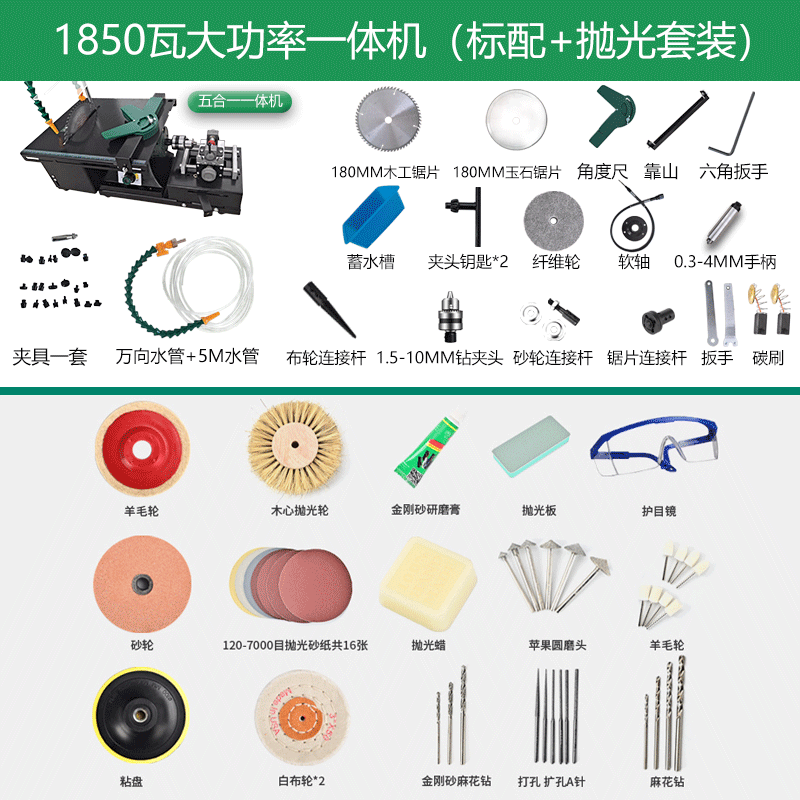 1850瓦大功率一体机（标配+抛光套装）

五合一一体机

180MM木工锯片　180MM玉石锯片　角度尺　靠山　六角扳手

蓄水槽　夹头钥匙*2　纤维轮　软轴　0.3-4MM手柄

夹具一套　万向水管+5M水管　布轮连接杆　1.5-10MM钻夹头　砂轮连接杆　锯片连接杆　扳手　碳刷

羊毛轮　木心抛光轮　金刚砂研磨膏　抛光板　护目镜

砂轮　120-7000目抛光砂纸共16张　抛光蜡　苹果圆磨头　羊毛轮

粘盘　白布轮*2　金刚砂麻花钻　打孔 扩孔A针　麻花钻