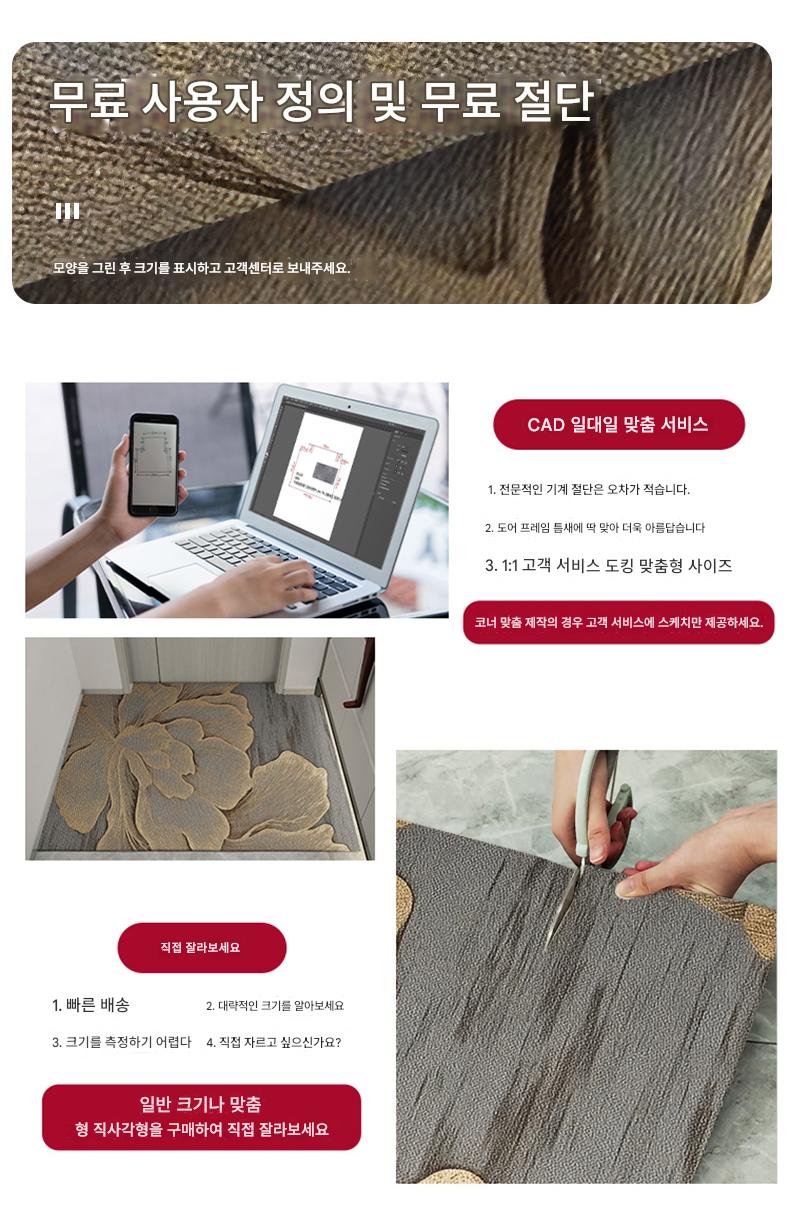 무료 사용자 정의 및 무료 절단

모양을 그린 후 크기를 표시하고 고객센터로 보내주세요.

CAD 일대일 맞춤 서비스

1. 전문적인 기계 절단은 오차가 적습니다.

2. 도어 프레임 틈새에 딱 맞아 더욱 아름답습니다

3. 1:1 고객 서비스 도킹 맞춤형 사이즈

코너 맞춤 제작의 경우 고객 서비스에 스케치만 제공하세요.

직접 잘라보세요

1. 빠른 배송

2. 대략적인 크기를 알아보세요

3. 크기를 측정하기 어렵다

4. 직접 자르고 싶으신가요?

일반 크기나 맞춤
형 직사각형을 구매하여 직접 잘라보세요