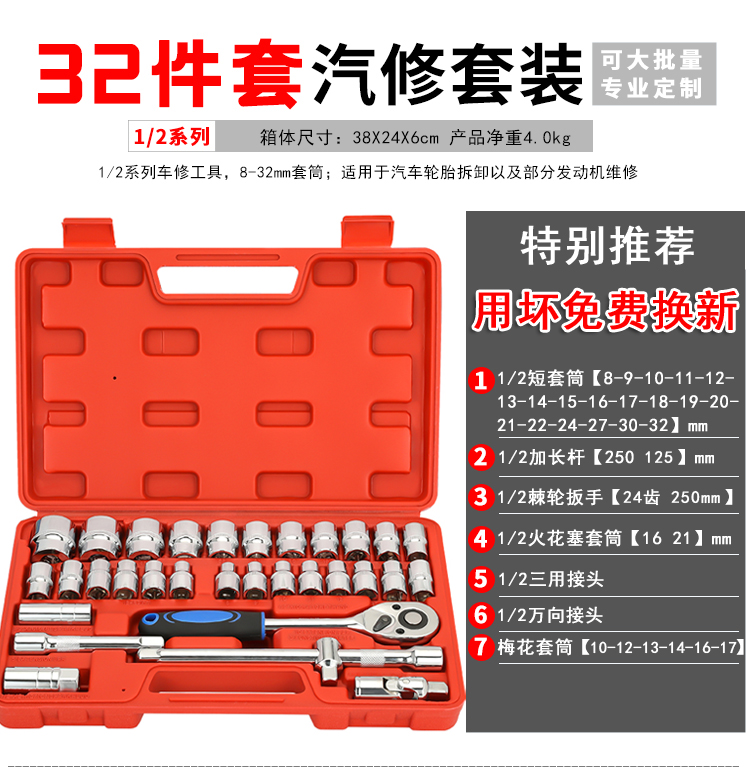 32件套汽修套装

可大批量
专业定制

1/2系列 箱体尺寸：38X24X6cm 产品净重4.0kg

1/2系列车修工具，8-32mm套筒；适用于汽车轮胎拆卸以及部分发动机维修

特别推荐
用坏免费换新

1 1/2短套筒【8-9-10-11-12-13-14-15-16-17-18-19-20-21-22-24-27-30-32】mm

2 1/2加长杆【250 125】mm

3 1/2棘轮扳手【24齿 250mm】

4 1/2火花塞套筒【16 21】mm

5 1/2三用接头

6 1/2万向接头

7 梅花套筒【10-12-13-14-16-17】