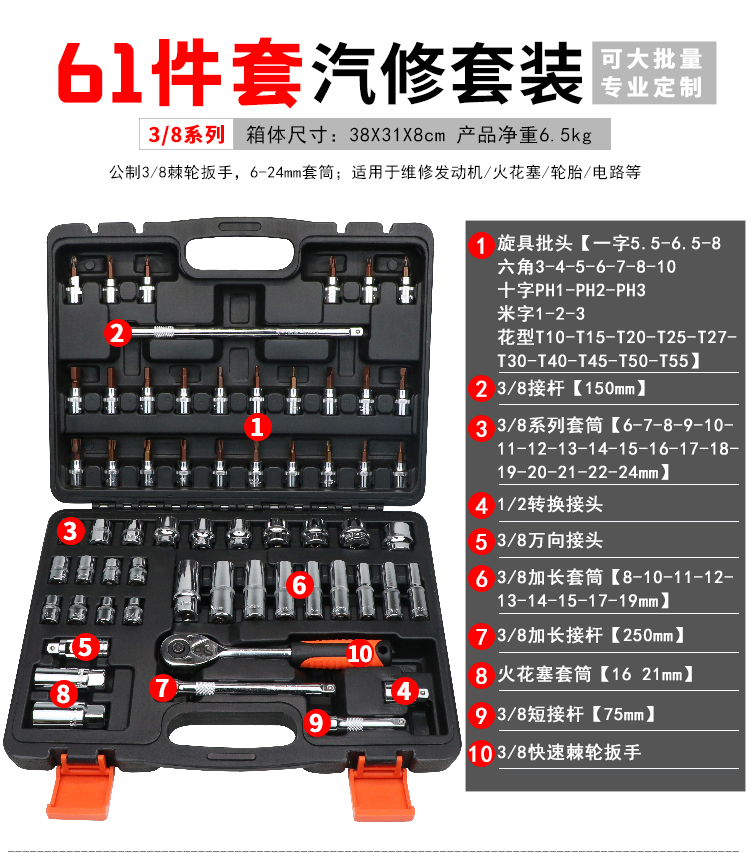 61件套汽修套装

可大批量
专业定制

3/8系列 箱体尺寸：38X31X8cm 产品净重6.5kg

公制3/8棘轮扳手，6-24mm套筒；适用于维修发动机/火花塞/轮胎/电路等

2

1

3

6

5

10

8

7

4

9

1 旋具批头【一字5.5-6.5-8 六角3-4-5-6-7-8-10 十字PH1-PH2-PH3 米字1-2-3 花型T10-T15-T20-T25-T27-T30-T40-T45-T50-T55】

2 3/8接杆【150mm】

3 3/8系列套筒【6-7-8-9-10-11-12-13-14-15-16-17-18-19-20-21-22-24mm】

4 1/2转换接头

5 3/8万向接头

6 3/8加长套筒【8-10-11-12-13-14-15-17-19mm】

7 3/8加长接杆【250mm】

8 火花塞套筒【16 21mm】

9 3/8短接杆【75mm】

10 3/8快速棘轮扳手