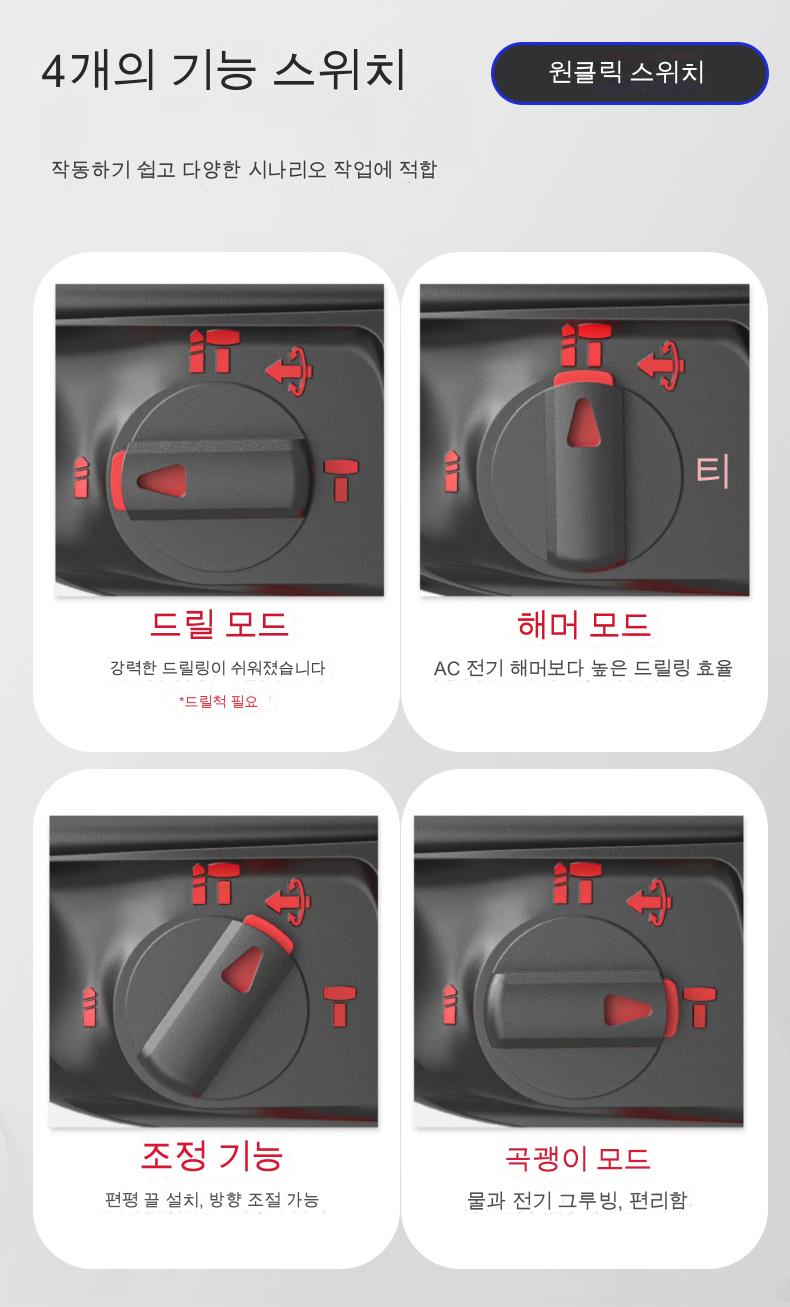 4개의 기능 스위치

원클릭 스위치

작동하기 쉽고 다양한 시나리오 작업에 적합

드릴 모드

강력한 드릴링이 쉬워졌습니다

*드릴척 필요

티

해머 모드

AC 전기 해머보다 높은 드릴링 효율

조정 기능

편평 끌 설치, 방향 조절 가능

곡괭이 모드

물과 전기 그루빙, 편리함