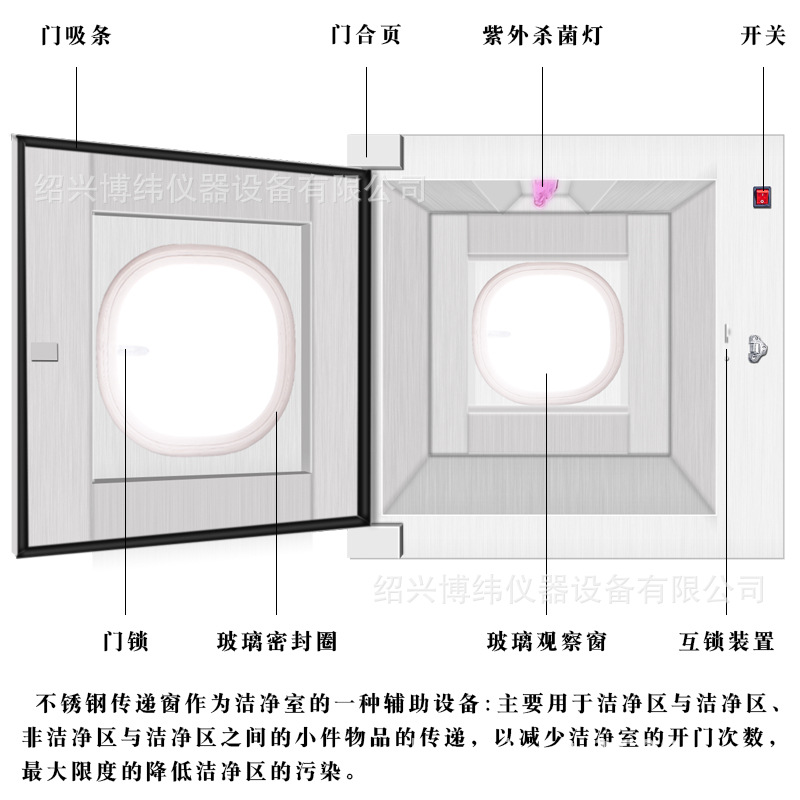 门吸条

门合页

紫外杀菌灯

开关

绍兴博纬仪器设备有限公司

绍兴博纬仪器设备有限公司

门锁

玻璃密封圈

玻璃观察窗

互锁装置

不锈钢传递窗作为洁净室的一种辅助设备：主要用于洁净区与洁净区、非洁净区与洁净区之间的小件物品的传递，以减少洁净室的开门次数，最大限度的降低洁净区的污染。