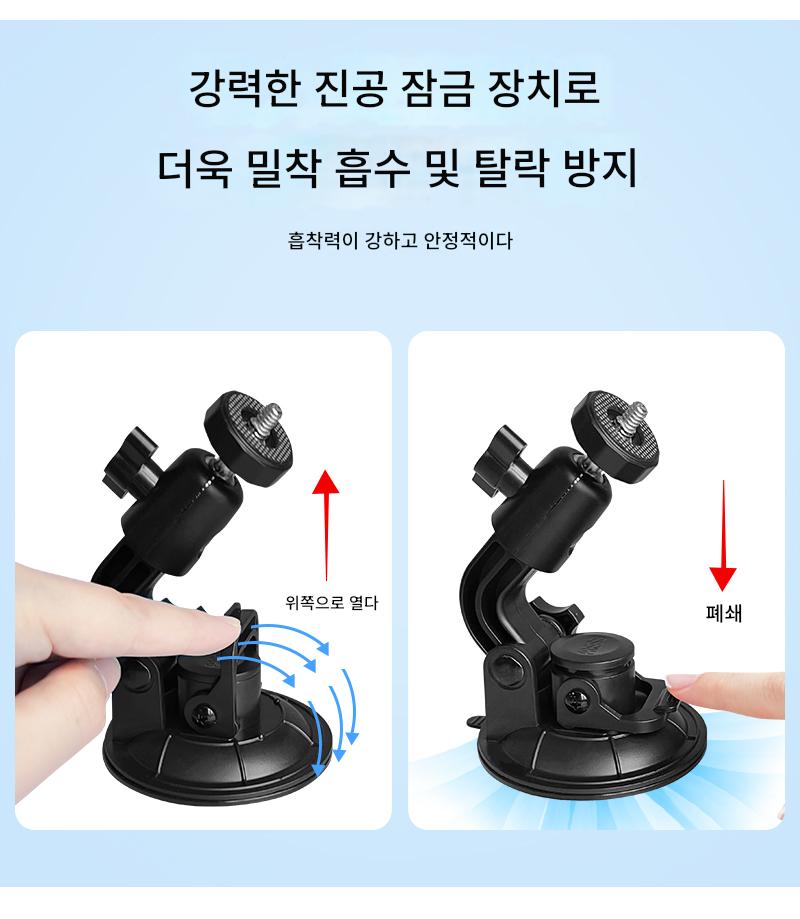 강력한 진공 잠금 장치로

더욱 밀착 흡수 및 탈락 방지

흡착력이 강하고 안정적이다

위쪽으로 열다

폐쇄