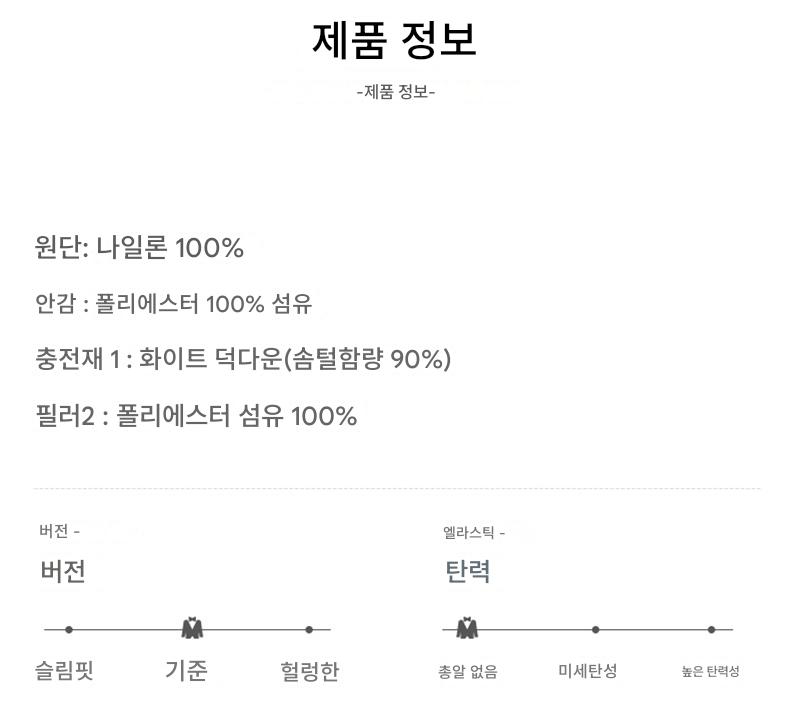 제품 정보

-제품 정보-

원단: 나일론 100%

안감 : 폴리에스터 100% 섬유

충전재 1 : 화이트 덕다운(솜털함량 90%)

필러2 : 폴리에스터 섬유 100%

버전 -

버전

슬림핏 기준 헐렁한

엘라스틱 -

탄력

총알 없음 미세탄성 높은 탄력성