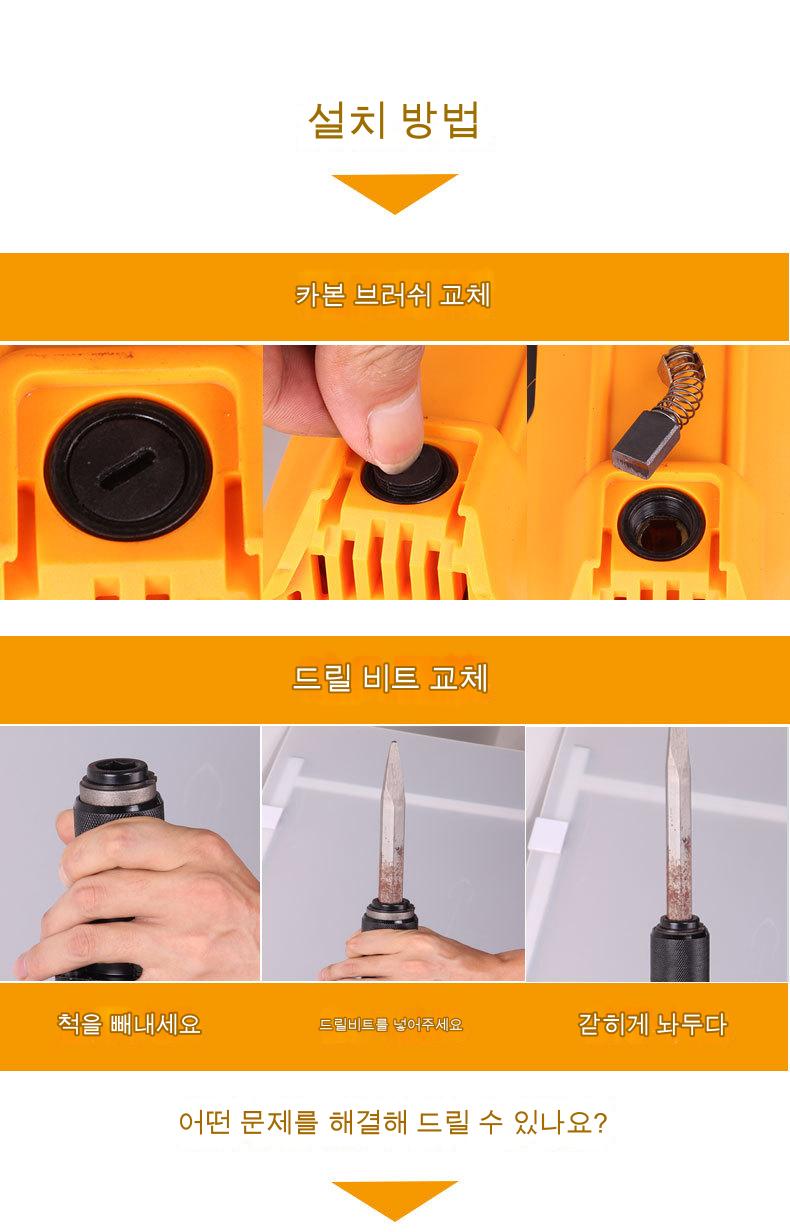 설치 방법

카본 브러쉬 교체

드릴 비트 교체

척을 빼내세요

드릴비트를 넣어주세요

갇히게 놔두다

어떤 문제를 해결해 드릴 수 있나요?