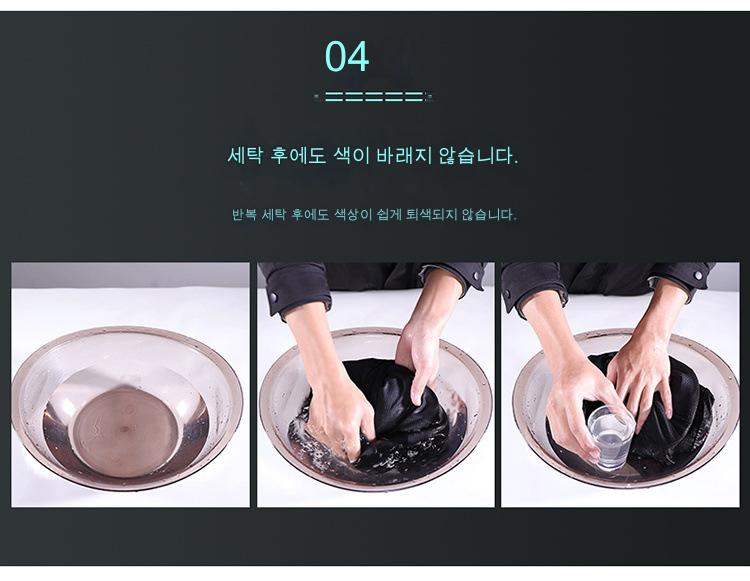 04

세탁 후에도 색이 바래지 않습니다.

반복 세탁 후에도 색상이 쉽게 퇴색되지 않습니다.