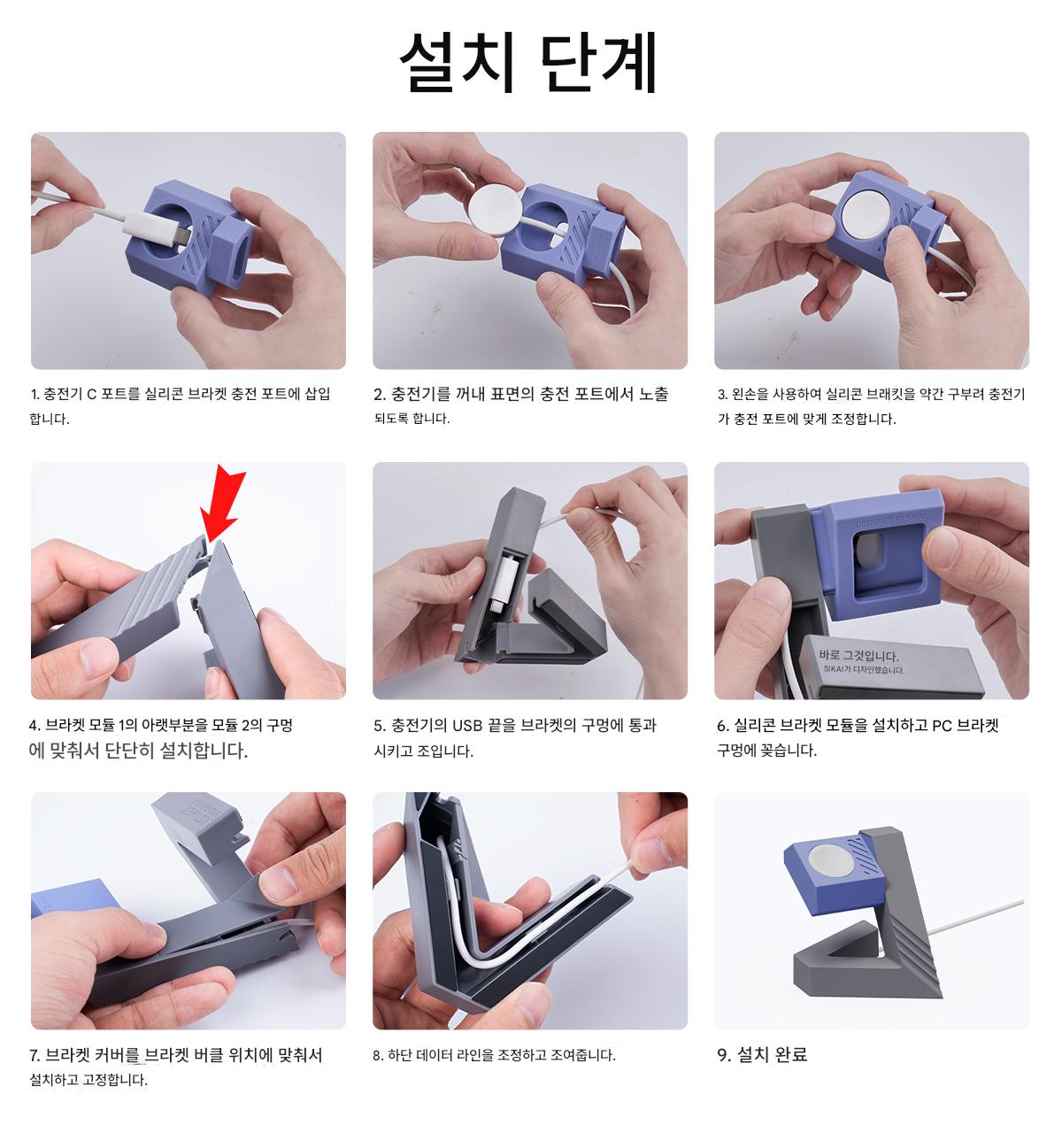 설치 단계

1. 충전기 C 포트를 실리콘 브라켓 충전 포트에 삽입합니다.

2. 충전기를 꺼내 표면의 충전 포트에서 노출되도록 합니다.

3. 왼손을 사용하여 실리콘 브래킷을 약간 구부려 충전기가 충전 포트에 맞게 조정합니다.

4. 브라켓 모듈 1의 아랫부분을 모듈 2의 구멍에 맞춰서 단단히 설치합니다.

5. 충전기의 USB 끝을 브라켓의 구멍에 통과시키고 조입니다.

DESIGNED BY SIKAI

바로 그것입니다.
SIKAI가 디자인했습니다.

6. 실리콘 브라켓 모듈을 설치하고 PC 브라켓 구멍에 꽂습니다.

7. 브라켓 커버를 브라켓 버클 위치에 맞춰서 설치하고 고정합니다.

8. 하단 데이터 라인을 조정하고 조여줍니다.

9. 설치 완료