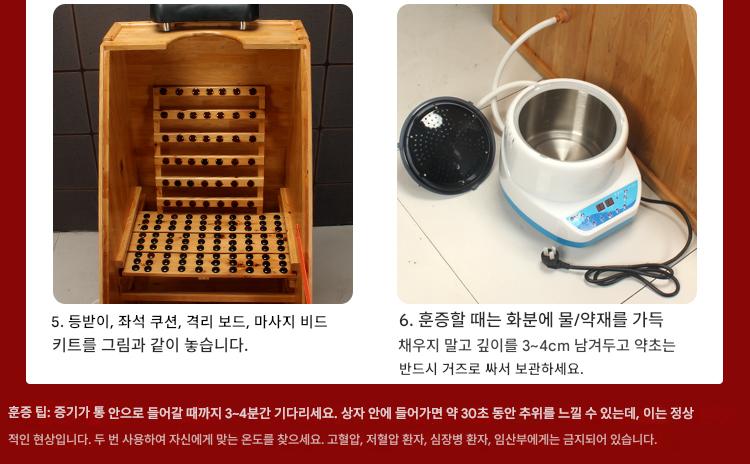 5. 등받이, 좌석 쿠션, 격리 보드, 마사지 비드 키트를 그림과 같이 놓습니다.

6. 훈증할 때는 화분에 물/약재를 가득 채우지 말고 깊이를 3~4cm 남겨두고 약초는 반드시 거즈로 싸서 보관하세요.

훈증 팁: 증기가 통 안으로 들어갈 때까지 3~4분간 기다리세요. 상자 안에 들어가면 약 30초 동안 추위를 느낄 수 있는데, 이는 정상적인 현상입니다. 두 번 사용하여 자신에게 맞는 온도를 찾으세요. 고혈압, 저혈압 환자, 심장병 환자, 임산부에게는 금지되어 있습니다.