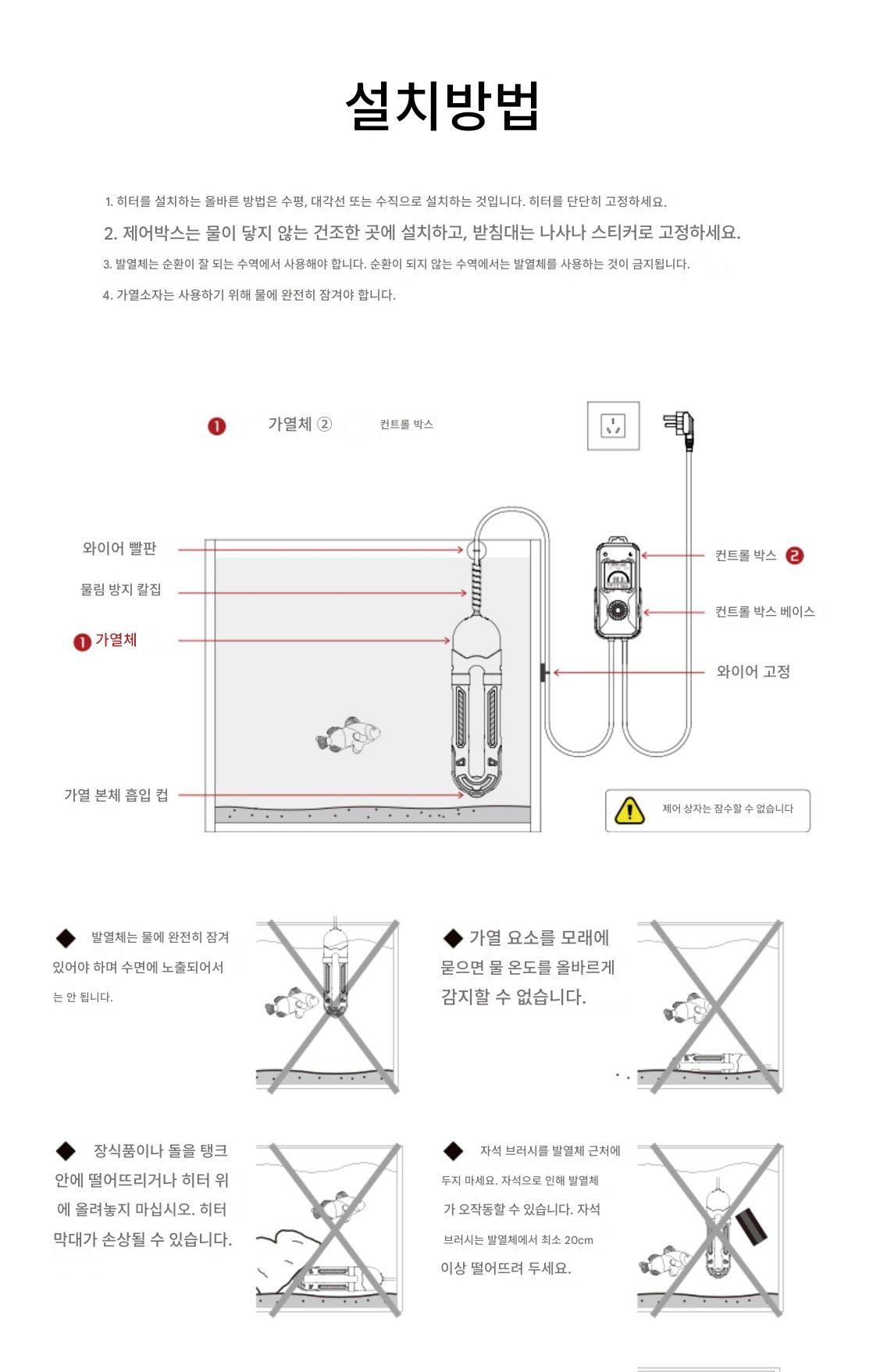 설치방법

1. 히터를 설치하는 올바른 방법은 수평, 대각선 또는 수직으로 설치하는 것입니다. 히터를 단단히 고정하세요.

2. 제어박스는 물이 닿지 않는 건조한 곳에 설치하고, 받침대는 나사나 스티커로 고정하세요.

3. 발열체는 순환이 잘 되는 수역에서 사용해야 합니다. 순환이 되지 않는 수역에서는 발열체를 사용하는 것이 금지됩니다.

4. 가열소자는 사용하기 위해 물에 완전히 잠겨야 합니다.

❶ 가열체 ② 컨트롤 박스

와이어 빨판

물림 방지 칼집

❶ 가열체

가열 본체 흡입 컵

컨트롤 박스 ❷

컨트롤 박스 베이스

와이어 고정

제어 상자는 잠수할 수 없습니다

◆ 발열체는 물에 완전히 잠겨 있어야 하며 수면에 노출되어서는 안 됩니다.

◆ 가열 요소를 모래에 묻으면 물 온도를 올바르게 감지할 수 없습니다.

◆ 장식품이나 돌을 탱크 안에 떨어뜨리거나 히터 위에 올려놓지 마십시오. 히터 막대가 손상될 수 있습니다.

◆ 자석 브러시를 발열체 근처에 두지 마세요. 자석으로 인해 발열체가 오작동할 수 있습니다. 자석 브러시는 발열체에서 최소 20cm 이상 떨어뜨려 두세요.