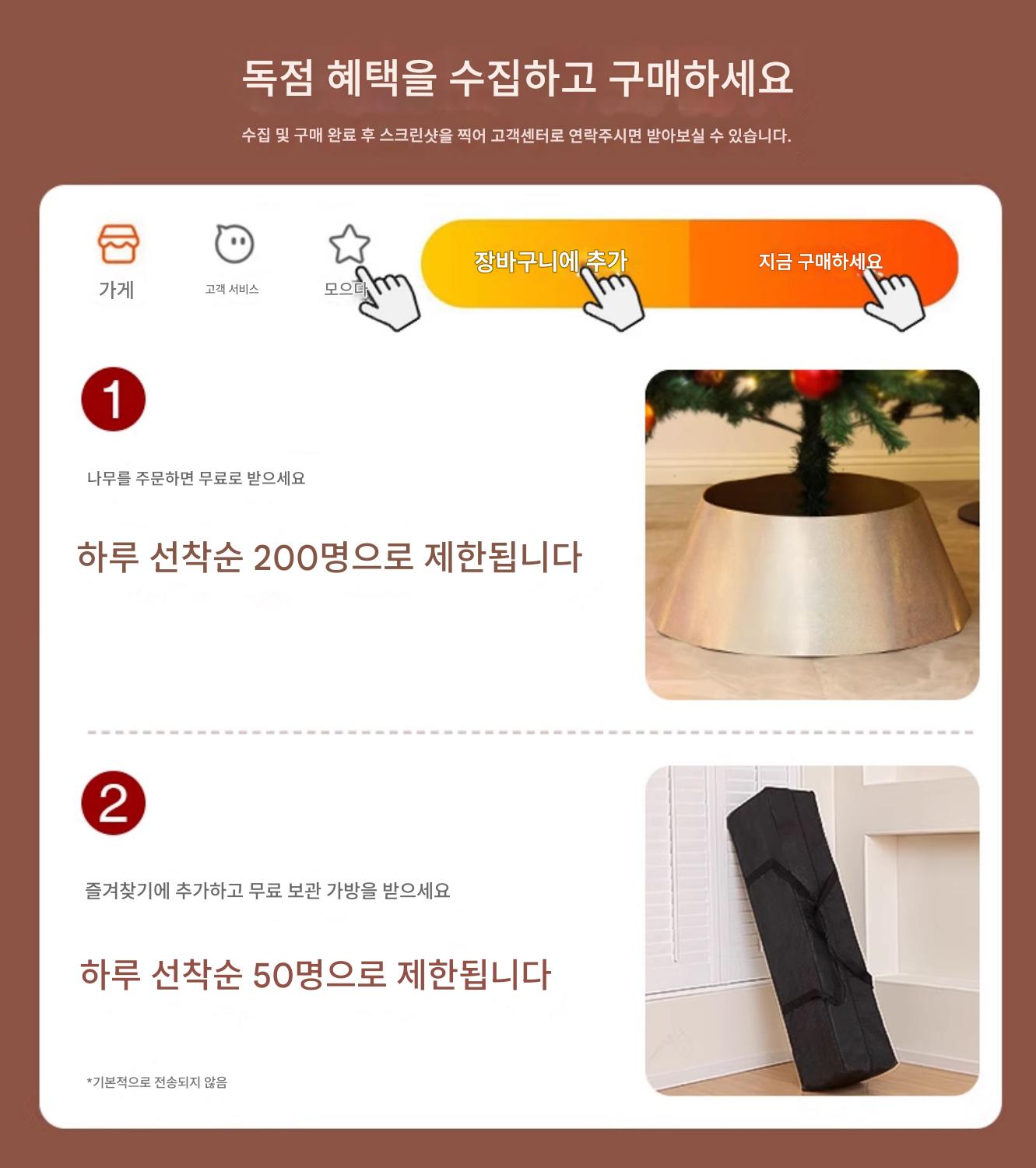 독점 혜택을 수집하고 구매하세요

수집 및 구매 완료 후 스크린샷을 찍어 고객센터로 연락주시면 받아보실 수 있습니다.

가게

고객 서비스

모으다

장바구니에 추가

지금 구매하세요

1

나무를 주문하면 무료로 받으세요

하루 선착순 200명으로 제한됩니다

2

즐겨찾기에 추가하고 무료 보관 가방을 받으세요

하루 선착순 50명으로 제한됩니다

*기본적으로 전송되지 않음