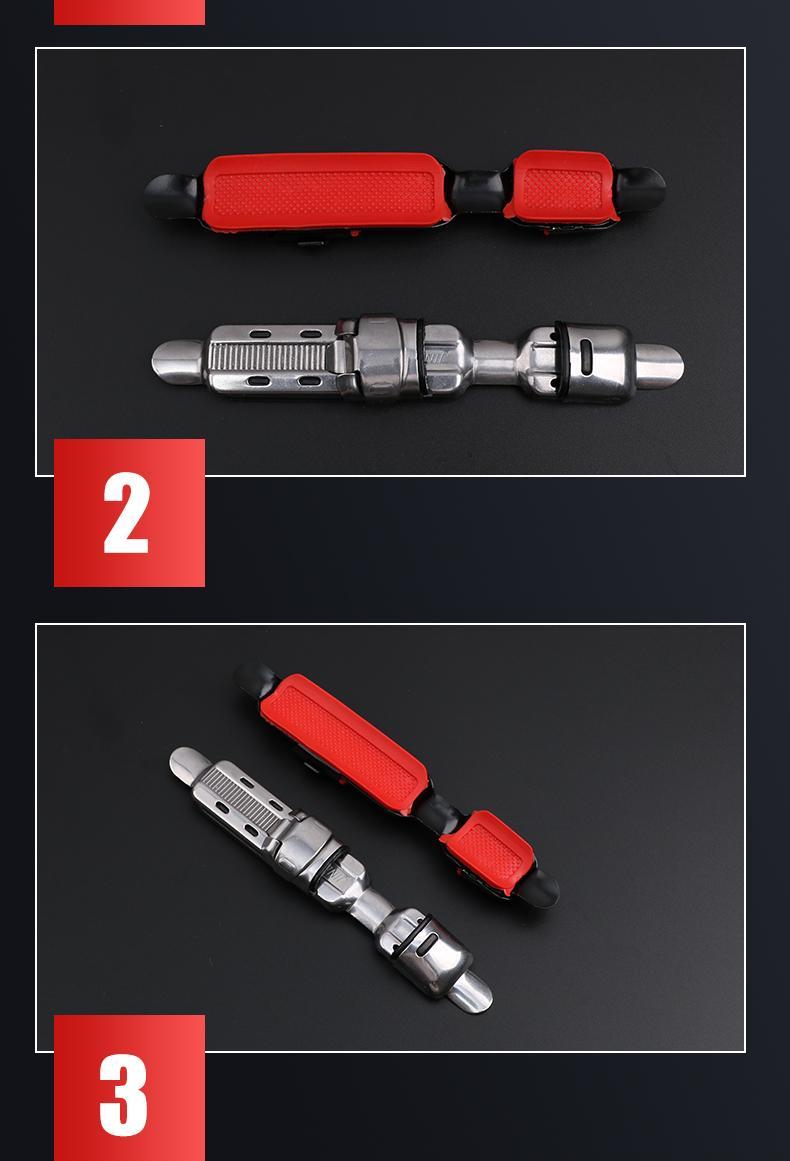 2

3