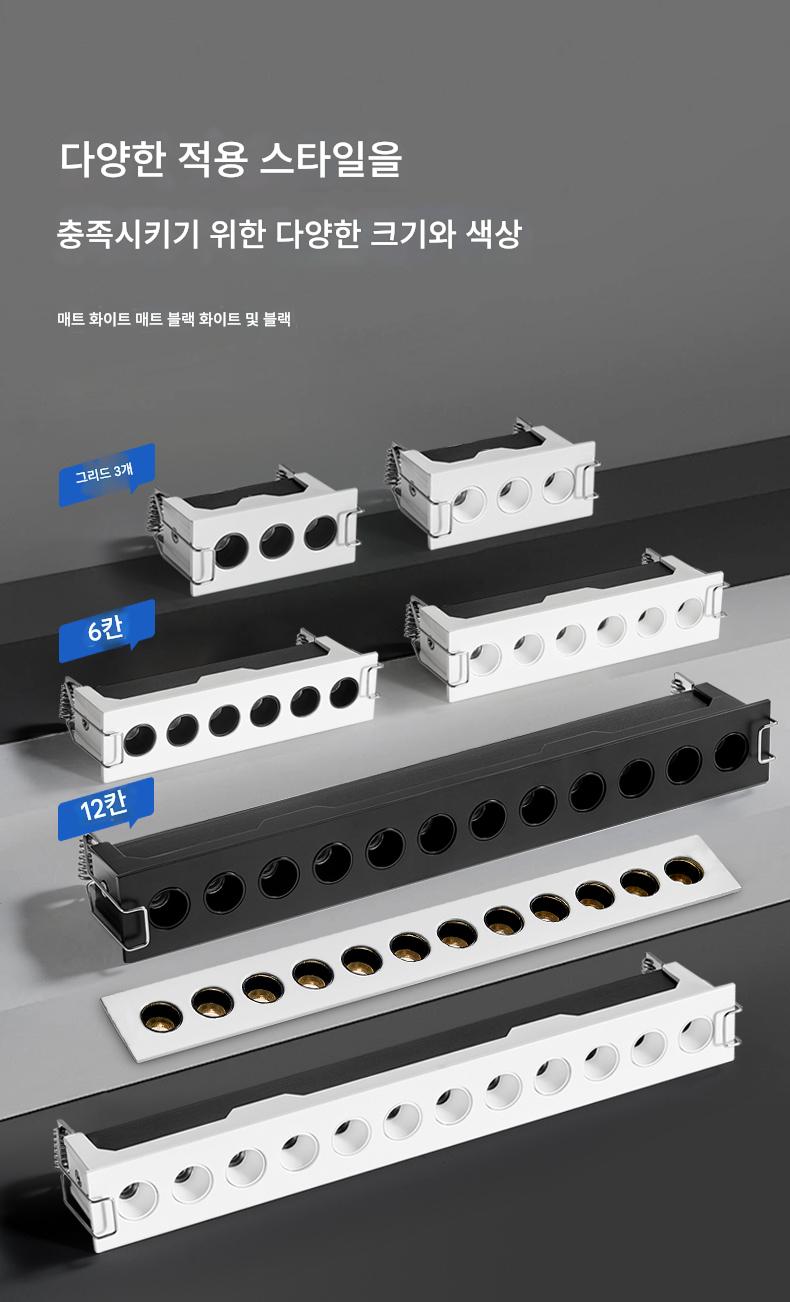 다양한 적용 스타일을

충족시키기 위한 다양한 크기와 색상

매트 화이트 매트 블랙 화이트 및 블랙

그리드 3개

6칸

12칸