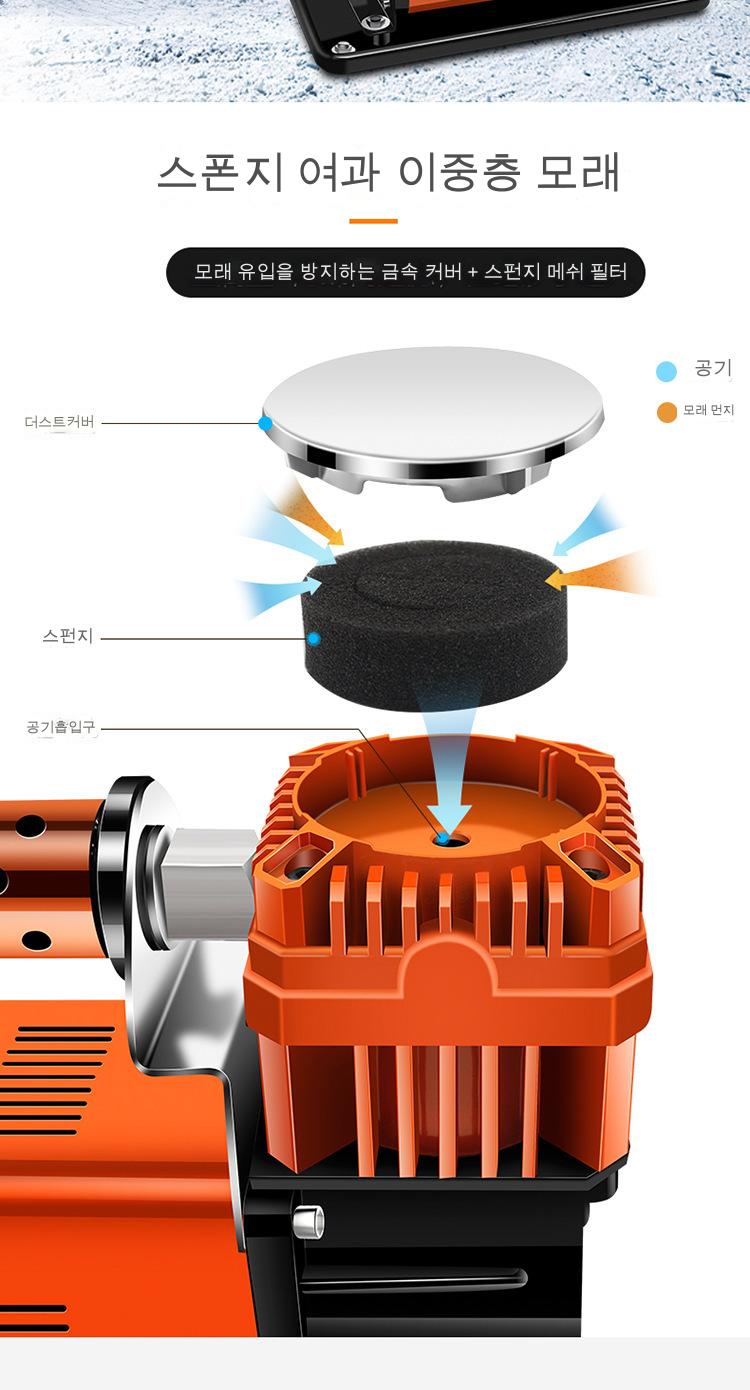 스폰지 여과 이중층 모래

모래 유입을 방지하는 금속 커버 + 스펀지 메쉬 필터

공기

모래 먼지

더스트커버

스펀지

공기흡입구