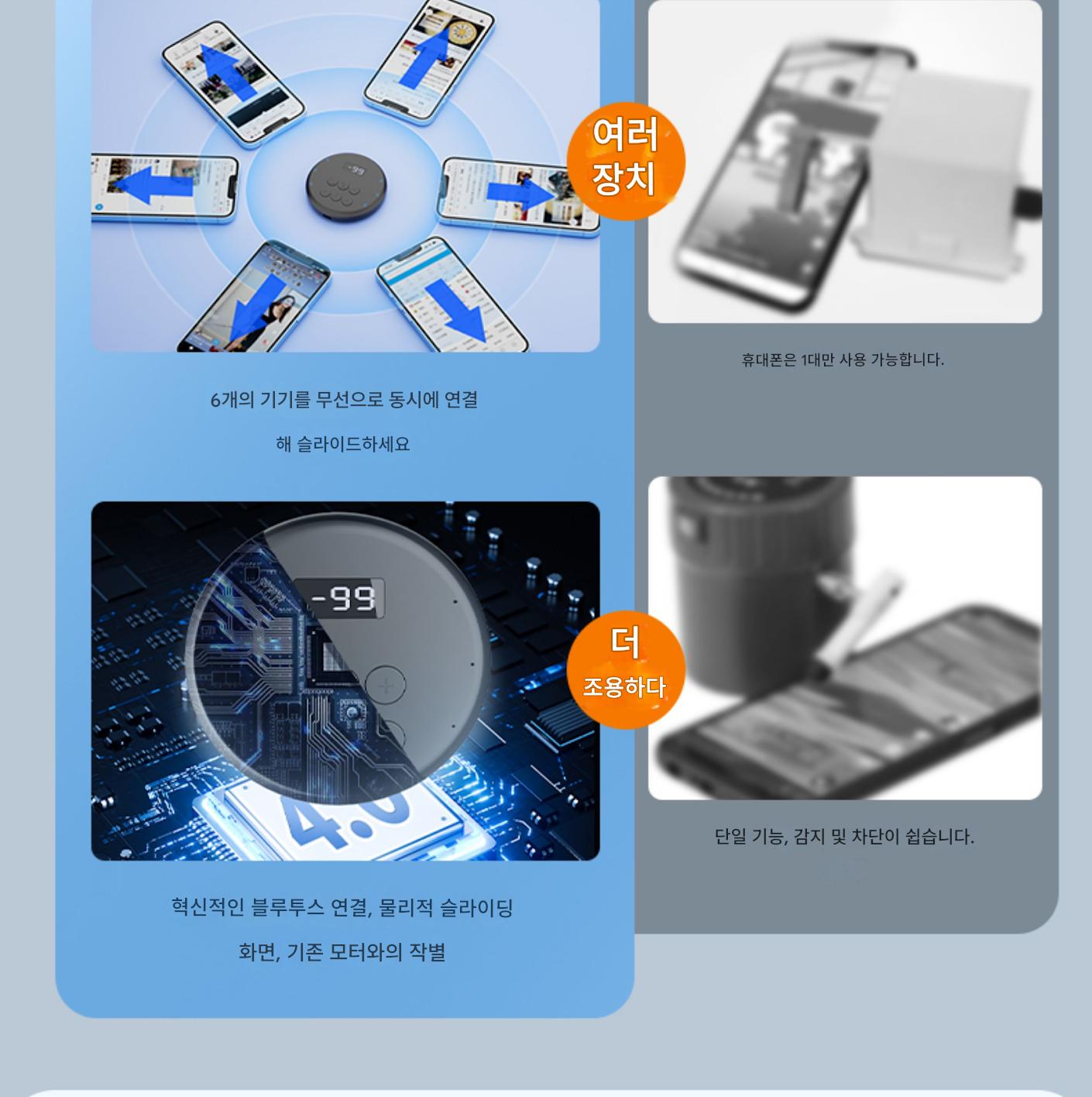 -99

여러 장치

휴대폰은 1대만 사용 가능합니다.

6개의 기기를 무선으로 동시에 연결해 슬라이드하세요

-99

4.0

더 조용하다

단일 기능, 감지 및 차단이 쉽습니다.

혁신적인 블루투스 연결, 물리적 슬라이딩 화면, 기존 모터와의 작별