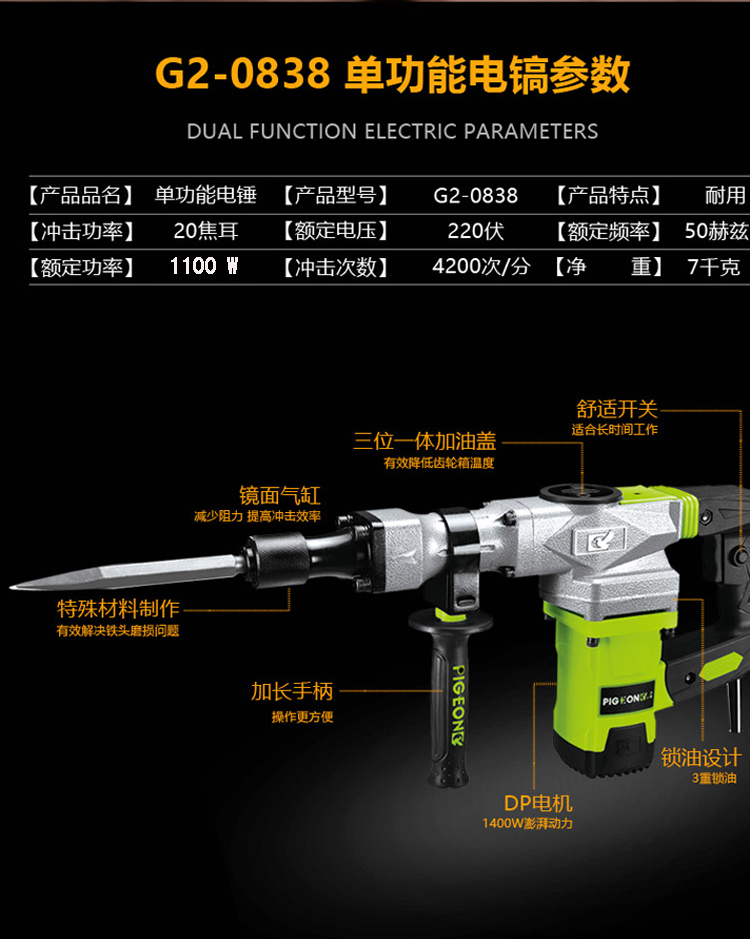 G2-0838 单功能电镐参数

DUAL FUNCTION ELECTRIC PARAMETERS

| 【产品品名】 | 单功能电锤 | 【产品型号】 | G2-0838 | 【产品特点】 | 耐用 |
|---|---|---|---|---|---|
| 【冲击功率】 | 20焦耳 | 【额定电压】 | 220伏 | 【额定频率】 | 50赫兹 |
| 【额定功率】 | 1100 W | 【冲击次数】 | 4200次/分 | 【净　　重】 | 7千克 |

舒适开关
适合长时间工作

三位一体加油盖
有效降低齿轮箱温度

镜面气缸
减少阻力 提高冲击效率

特殊材料制作
有效解决铁头磨损问题

加长手柄
操作更方便

PIGEON

PIGEON

锁油设计
3重锁油

DP电机
1400W澎湃动力