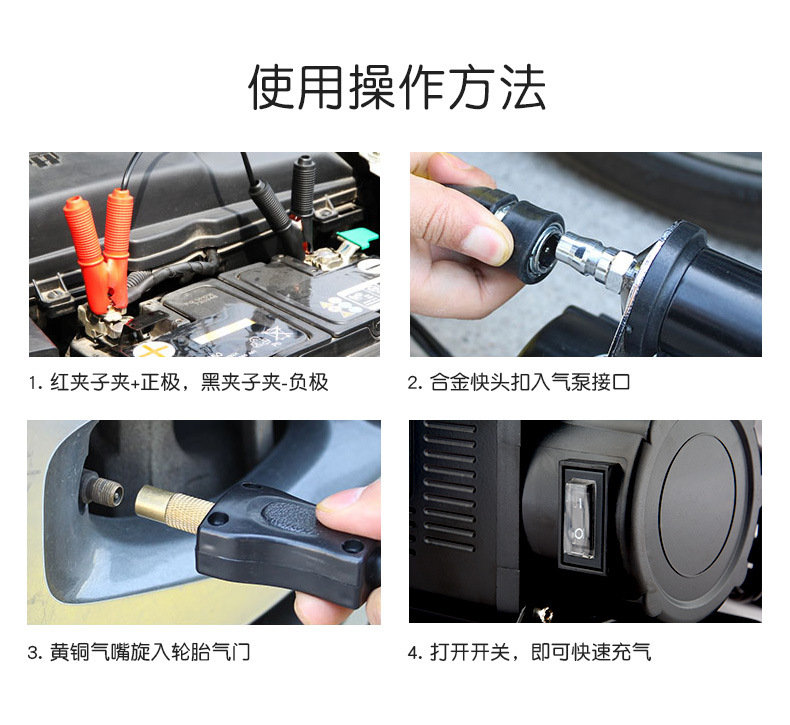 使用操作方法

1. 红夹子夹+正极，黑夹子夹-负极

2. 合金快头扣入气泵接口

3. 黄铜气嘴旋入轮胎气门

4. 打开开关，即可快速充气