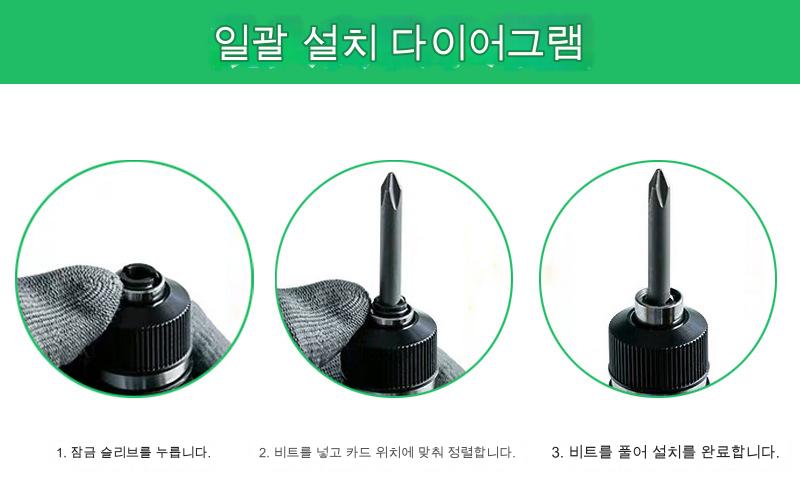 일괄 설치 다이어그램

1. 잠금 슬리브를 누릅니다.

2. 비트를 넣고 카드 위치에 맞춰 정렬합니다.

3. 비트를 풀어 설치를 완료합니다.