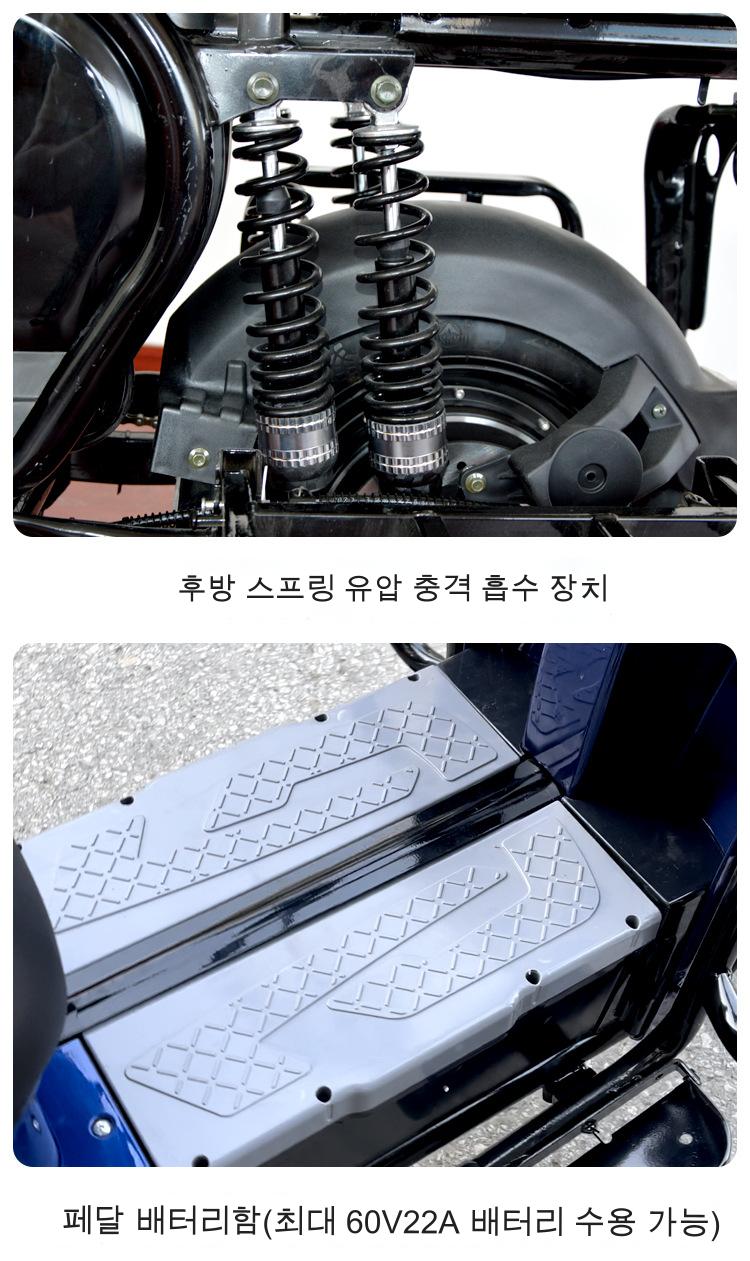 후방 스프링 유압 충격 흡수 장치

페달 배터리함(최대 60V22A 배터리 수용 가능)