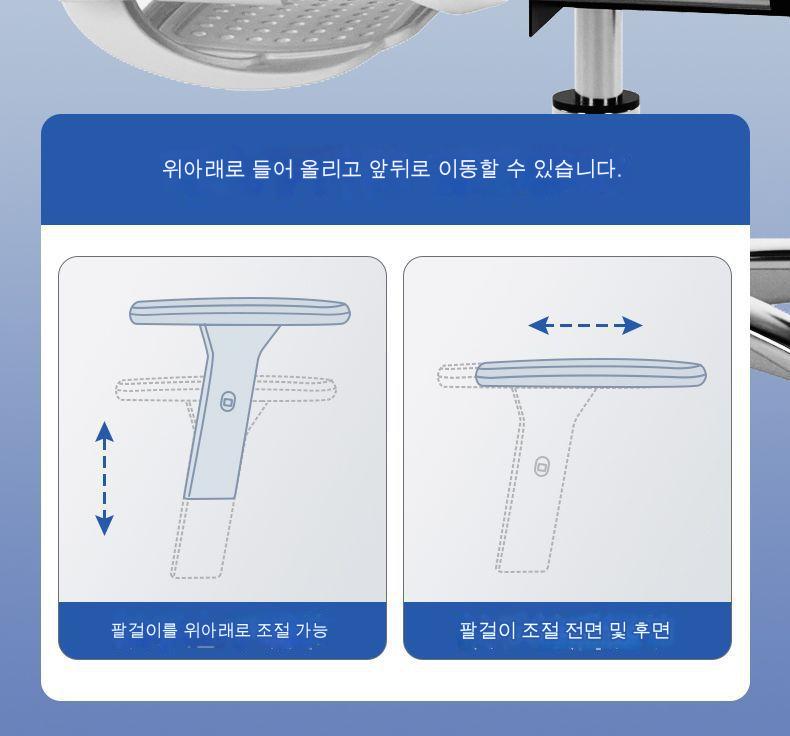 위아래로 들어 올리고 앞뒤로 이동할 수 있습니다.

팔걸이를 위아래로 조절 가능

팔걸이 조절 전면 및 후면