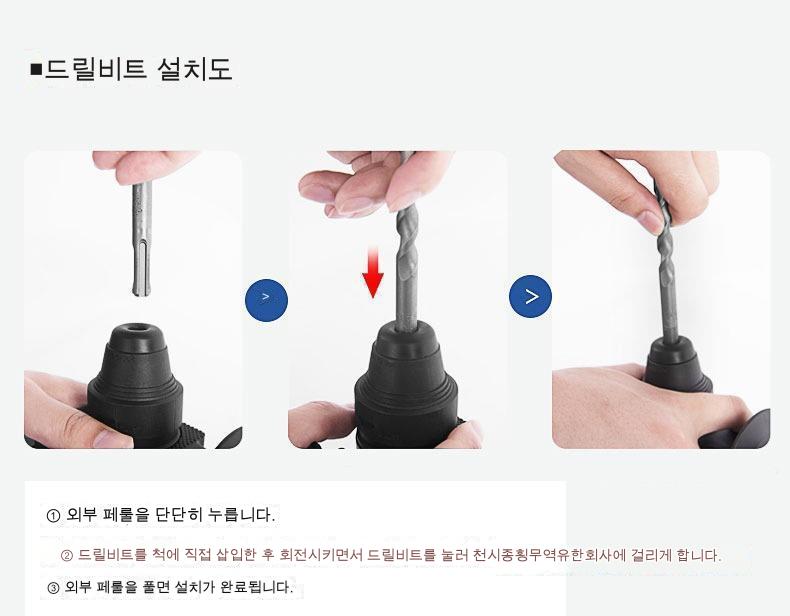 ■드릴비트 설치도

>

>

① 외부 페룰을 단단히 누릅니다.

② 드릴비트를 척에 직접 삽입한 후 회전시키면서 드릴비트를 눌러 천시종횡무역유한회사에 걸리게 합니다.

③ 외부 페룰을 풀면 설치가 완료됩니다.