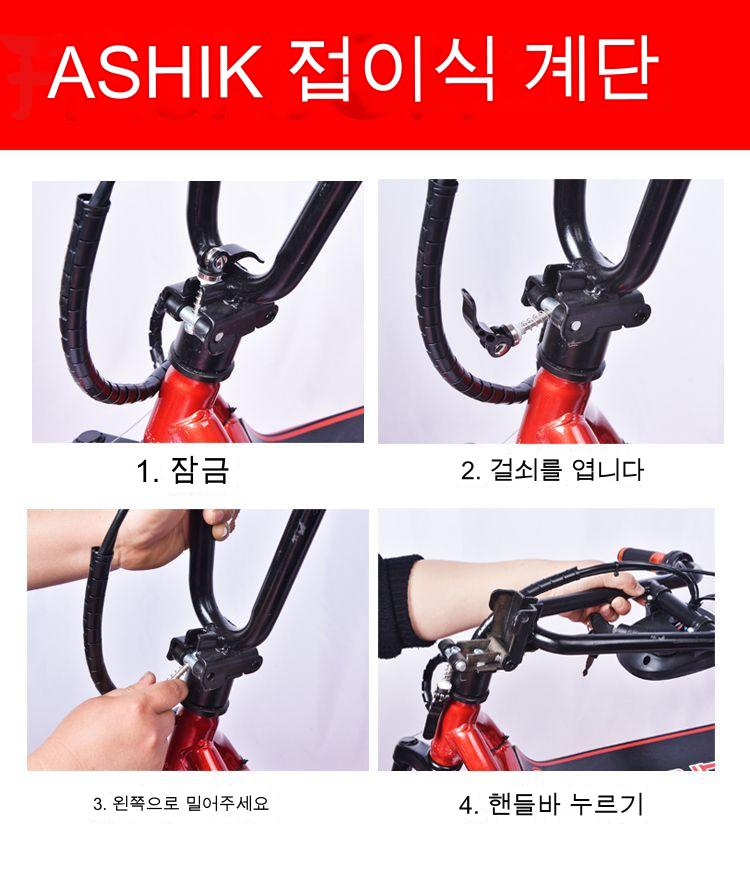 ASHIK 접이식 계단

1. 잠금

2. 걸쇠를 엽니다

3. 왼쪽으로 밀어주세요

4. 핸들바 누르기