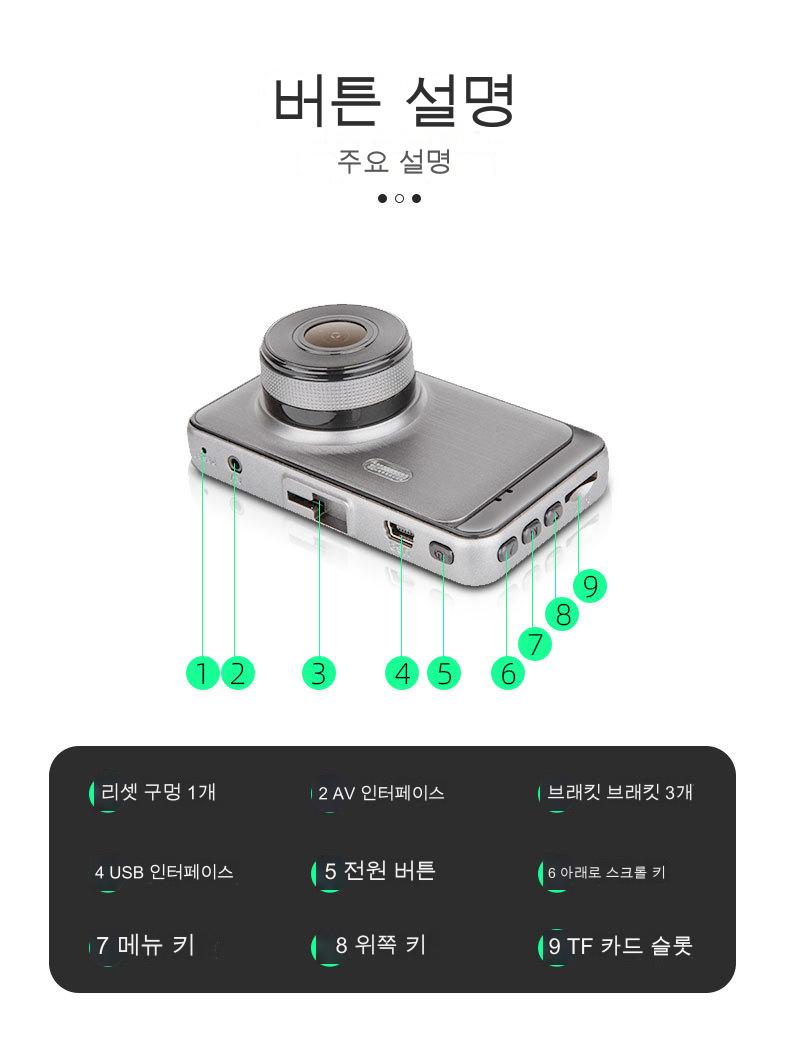 버튼 설명

주요 설명

1 2 3 4 5 6 7 8 9

리셋 구멍 1개

2 AV 인터페이스

브래킷 브래킷 3개

4 USB 인터페이스

5 전원 버튼

6 아래로 스크롤 키

7 메뉴 키

8 위쪽 키

9 TF 카드 슬롯