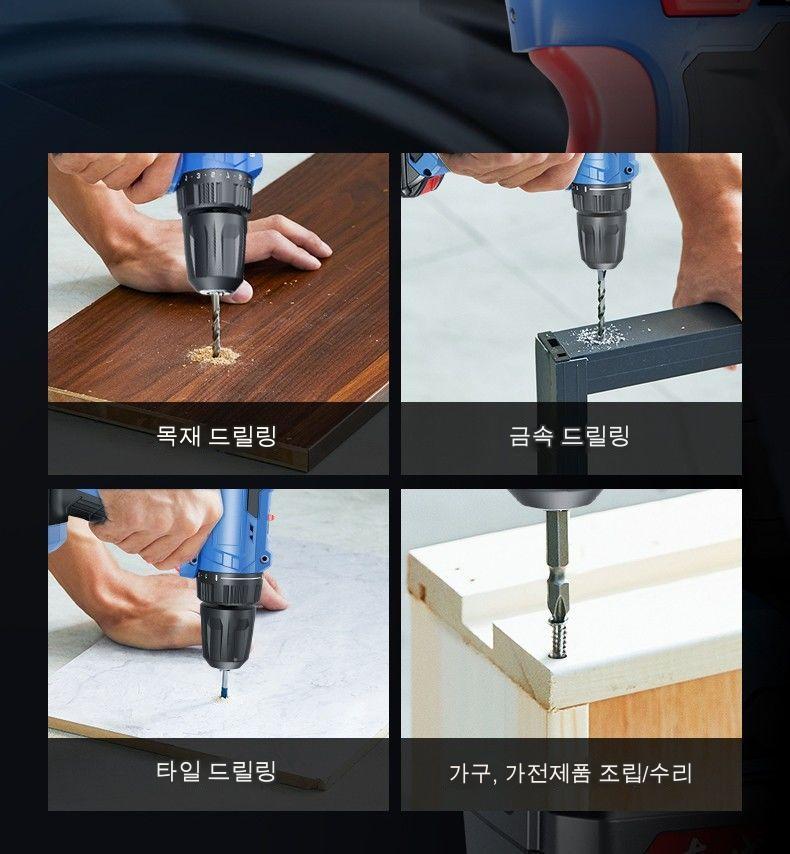 목재 드릴링

금속 드릴링

타일 드릴링

가구, 가전제품 조립/수리