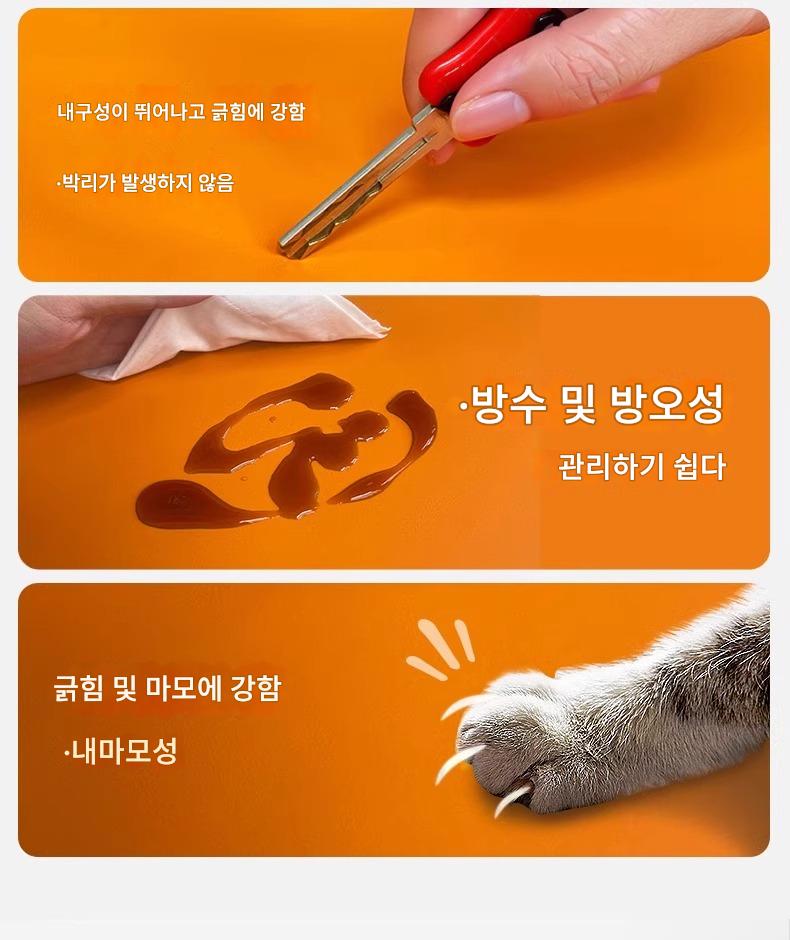 내구성이 뛰어나고 긁힘에 강함

·박리가 발생하지 않음

·방수 및 방오성

관리하기 쉽다

긁힘 및 마모에 강함

·내마모성